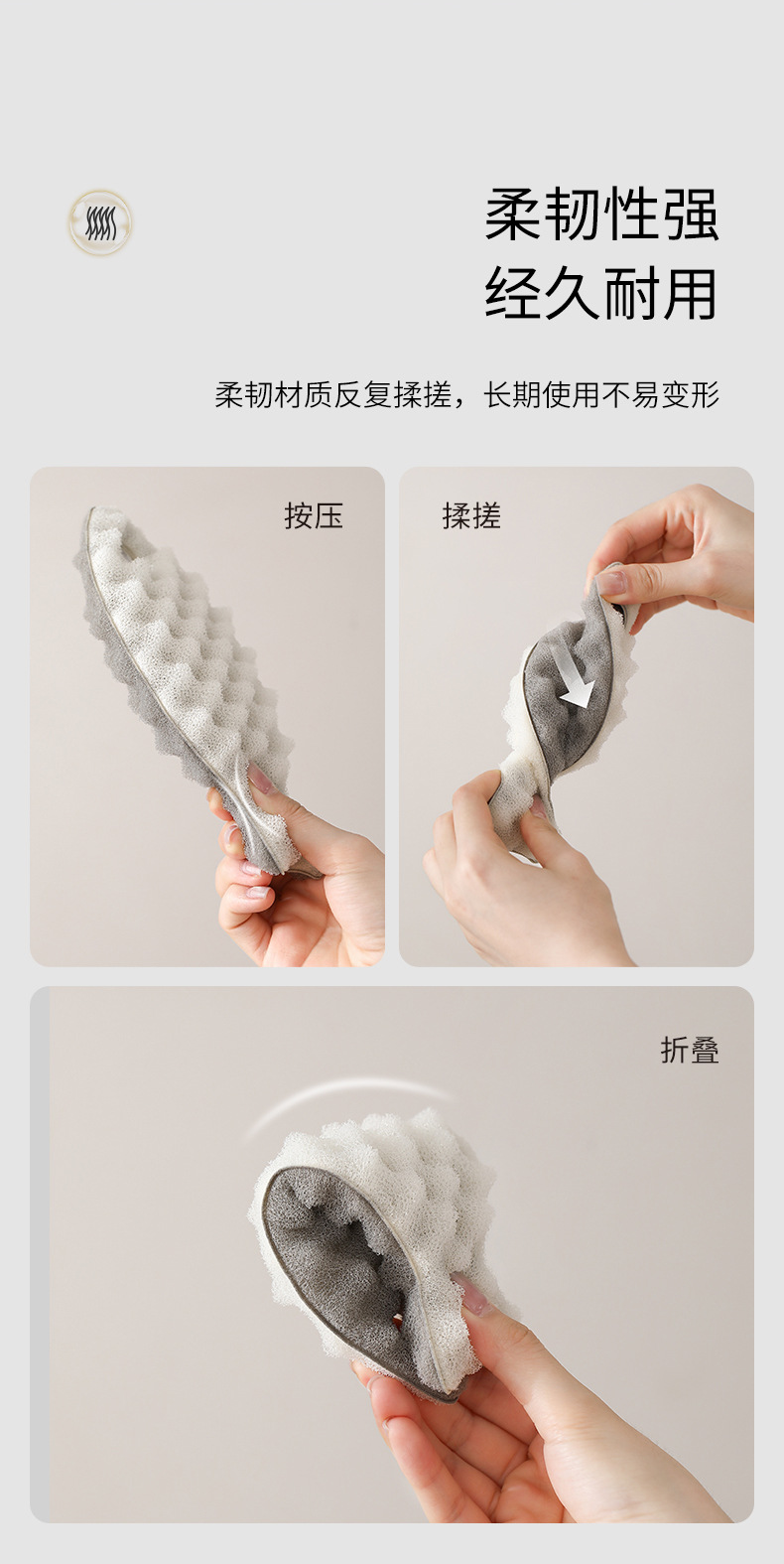 柔韧性强
经久耐用

柔韧材质反复揉搓，长期使用不易变形

按压

揉搓

折叠