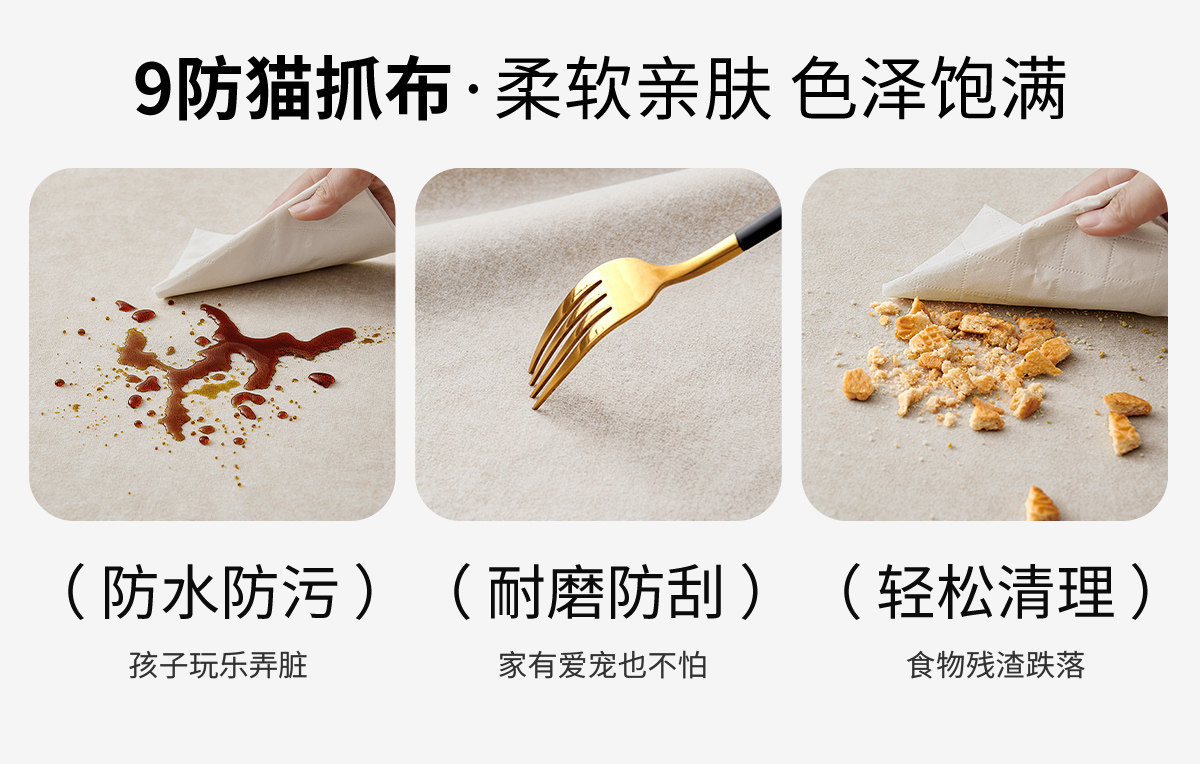 9防猫抓布·柔软亲肤 色泽饱满

（防水防污）
孩子玩乐弄脏

（耐磨防刮）
家有爱宠也不怕

（轻松清理）
食物残渣跌落