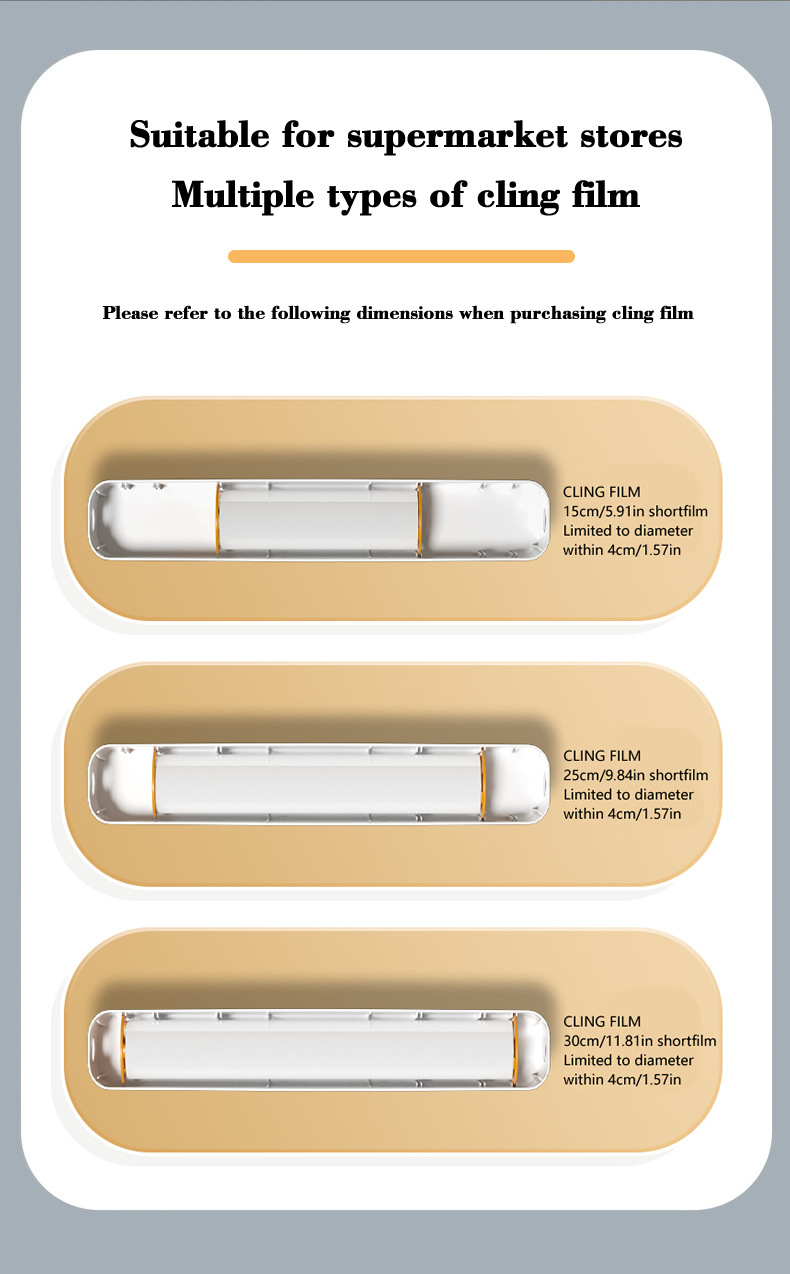 Suitable for supermarket stores
Multiple types of cling film

Please refer to the following dimensions when purchasing cling film

CLING FILM
15cm/5.91in shortfilm
Limited to diameter within 4cm/1.57in

CLING FILM
25cm/9.84in shortfilm
Limited to diameter within 4cm/1.57in

CLING FILM
30cm/11.81in shortfilm
Limited to diameter within 4cm/1.57in