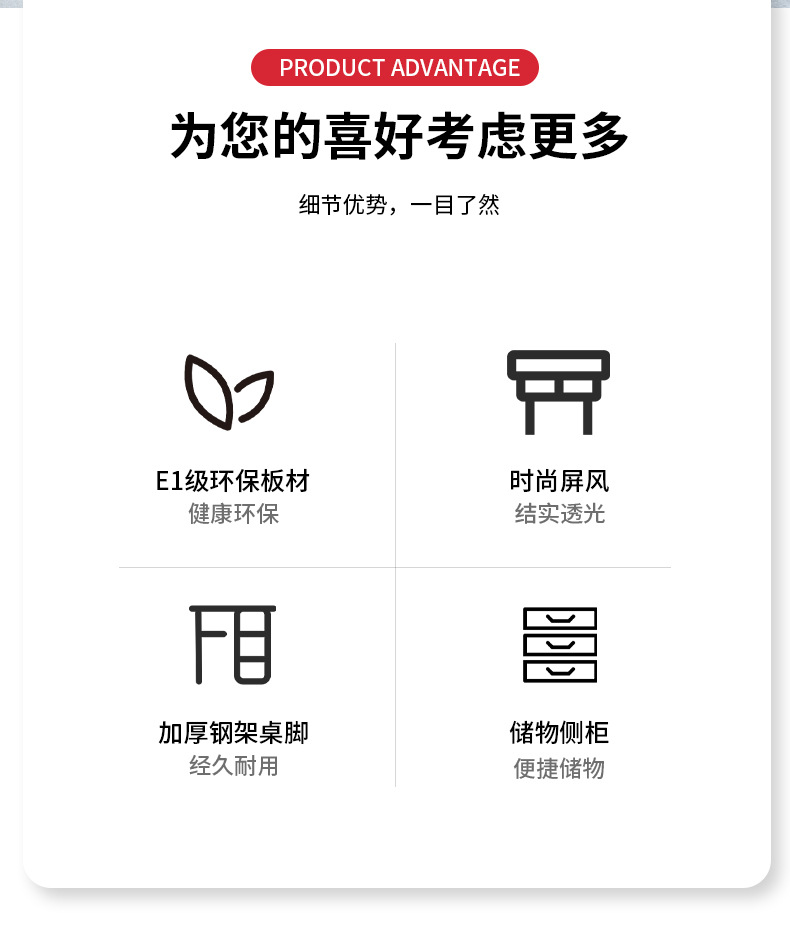 PRODUCT ADVANTAGE

为您的喜好考虑更多

细节优势，一目了然

E1级环保板材
健康环保

时尚屏风
结实透光

加厚钢架桌脚
经久耐用

储物侧柜
便捷储物