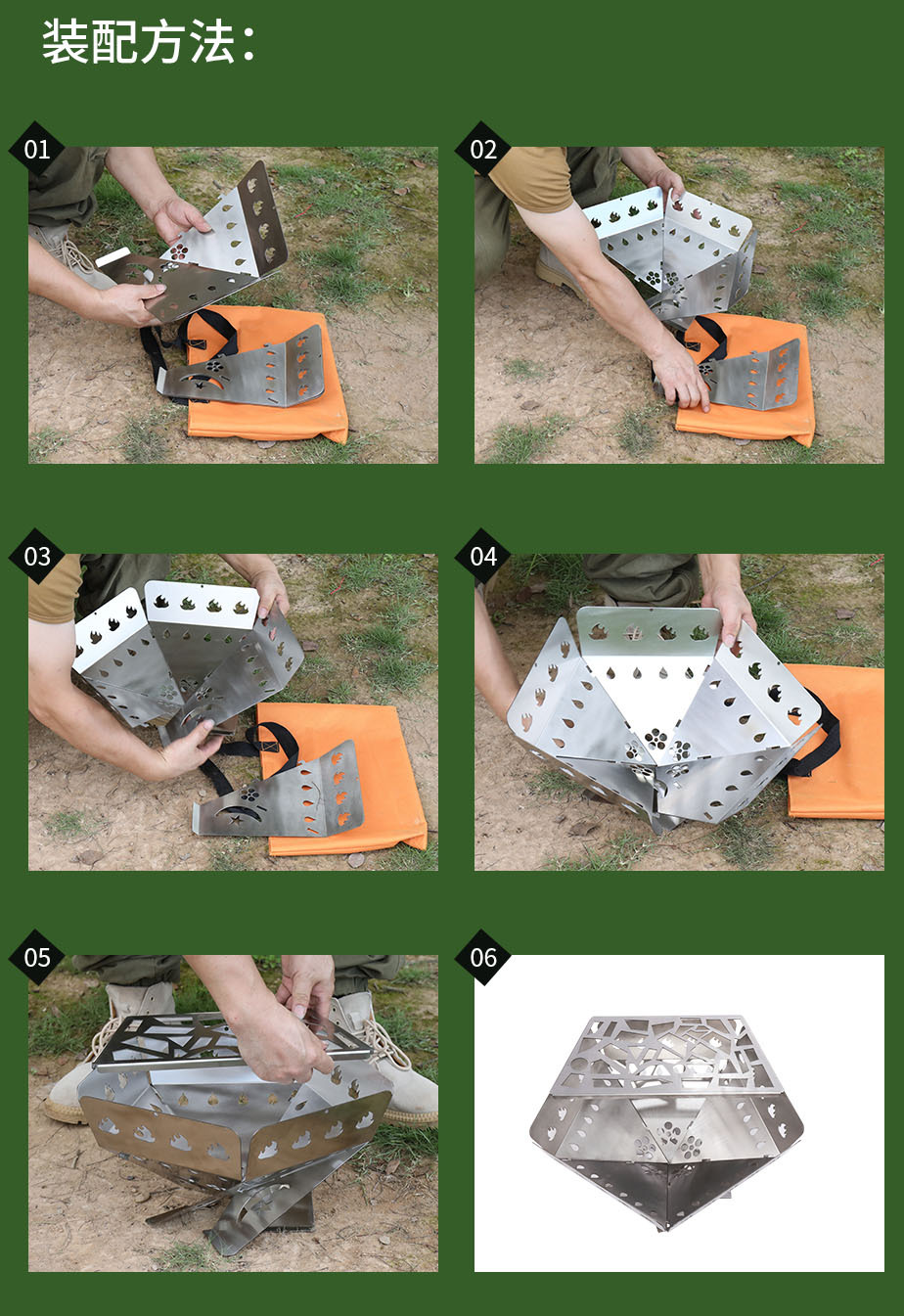 装配方法：

01

02

03

04

05

06