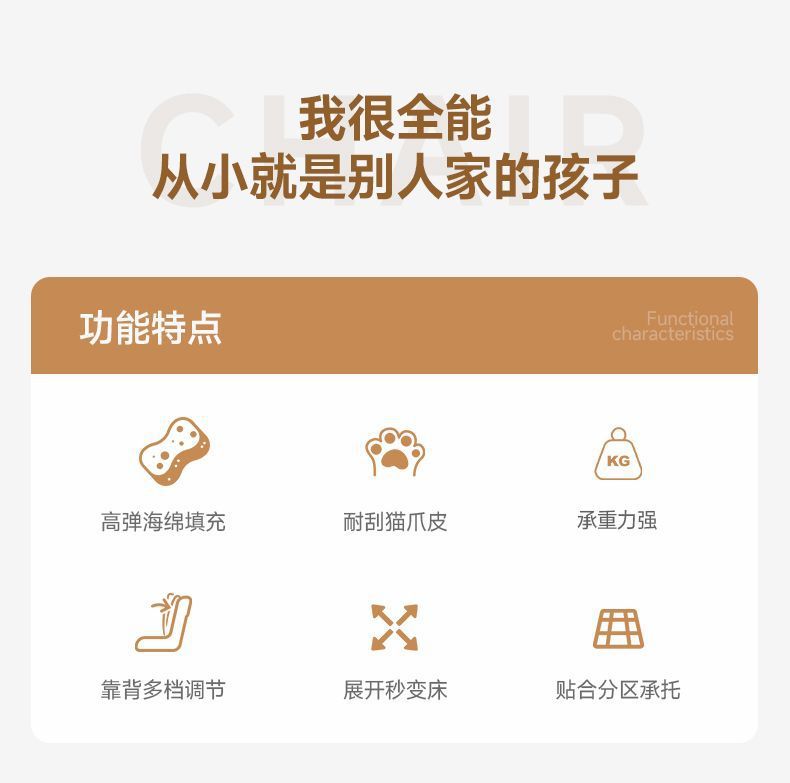 我很全能
从小就是别人家的孩子

功能特点

Functional
characteristics

KG

高弹海绵填充

耐刮猫爪皮

承重力强

靠背多档调节

展开秒变床

贴合分区承托

CHAIR