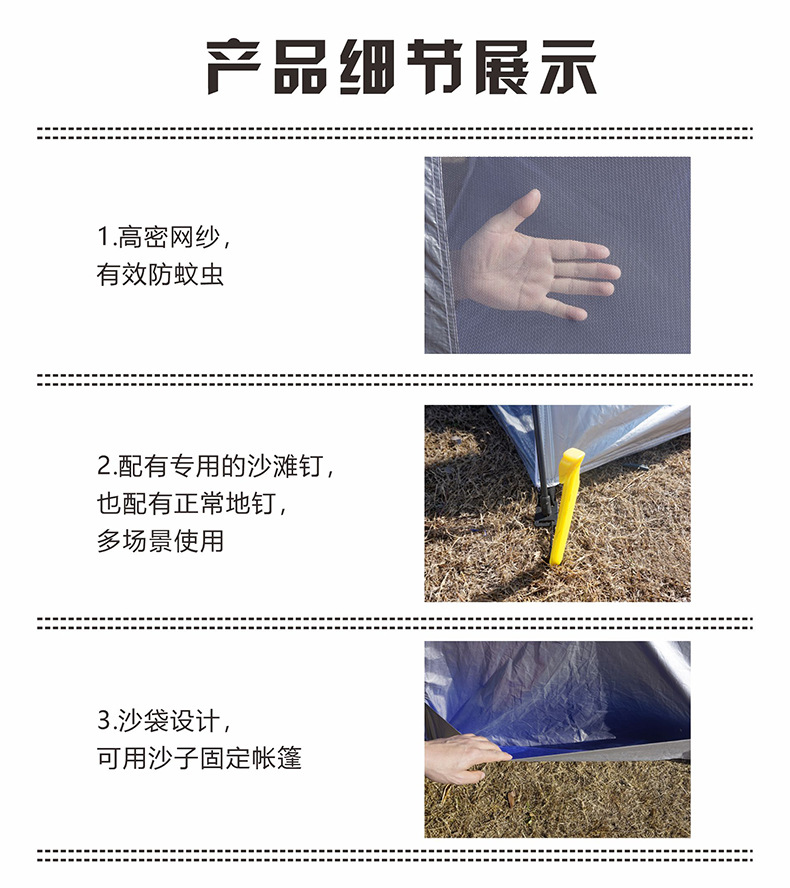 产品细节展示

1.高密网纱，
有效防蚊虫

2.配有专用的沙滩钉，
也配有正常地钉，
多场景使用

3.沙袋设计，
可用沙子固定帐篷