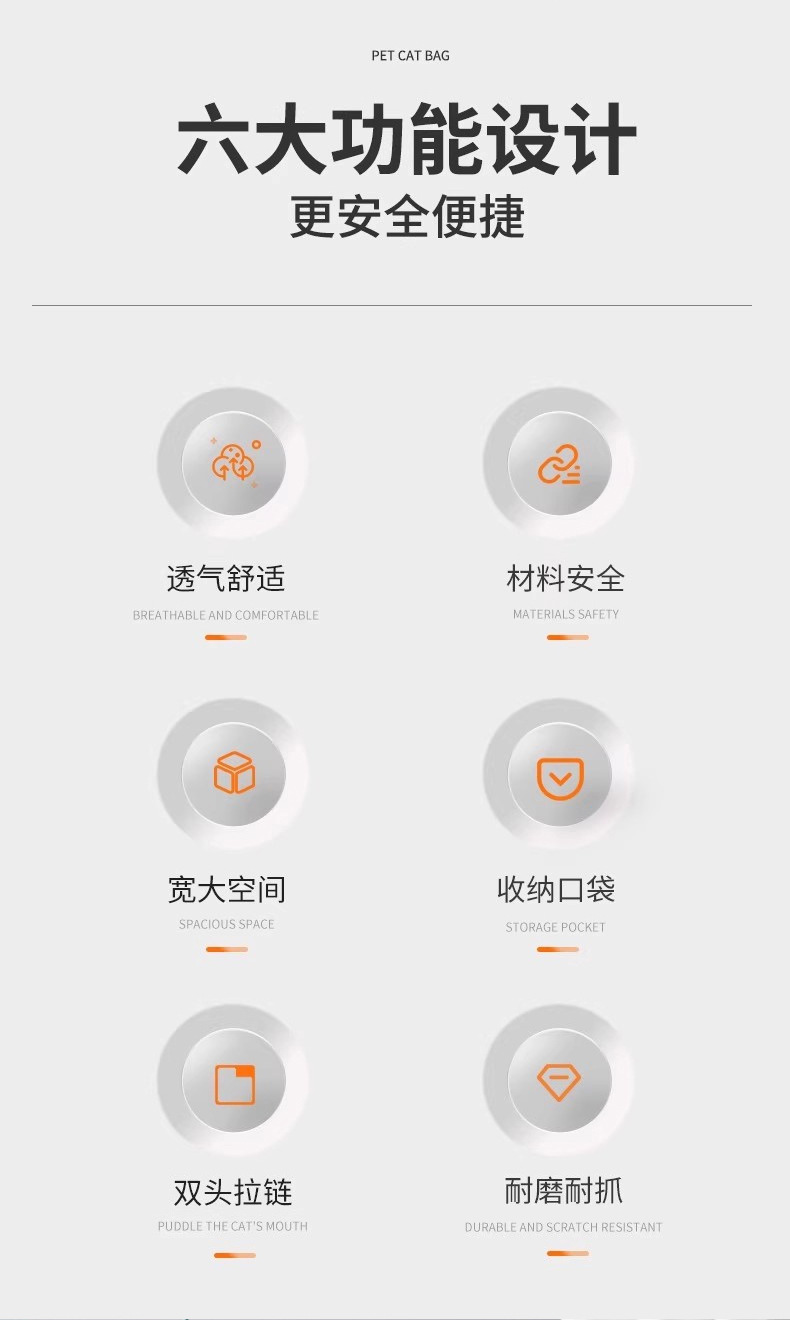 PET CAT BAG

六大功能设计

更安全便捷

透气舒适

BREATHABLE AND COMFORTABLE

材料安全

MATERIALS SAFETY

宽大空间

SPACIOUS SPACE

收纳口袋

STORAGE POCKET

双头拉链

PUDDLE THE CAT'S MOUTH

耐磨耐抓

DURABLE AND SCRATCH RESISTANT