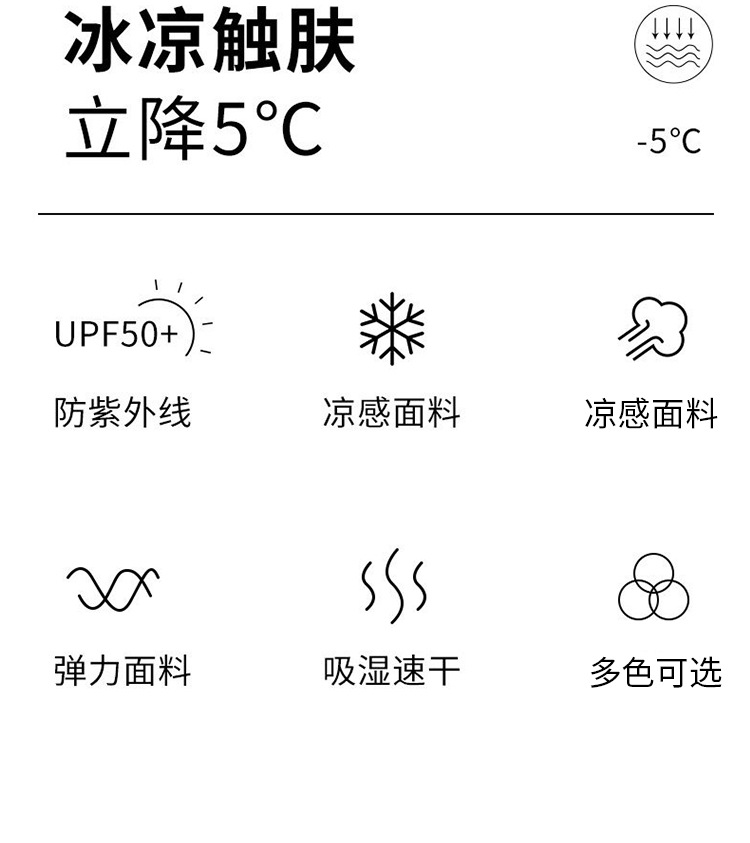 冰凉触肤
立降5°C

-5°C

UPF50+

防紫外线

凉感面料

凉感面料

弹力面料

吸湿速干

多色可选