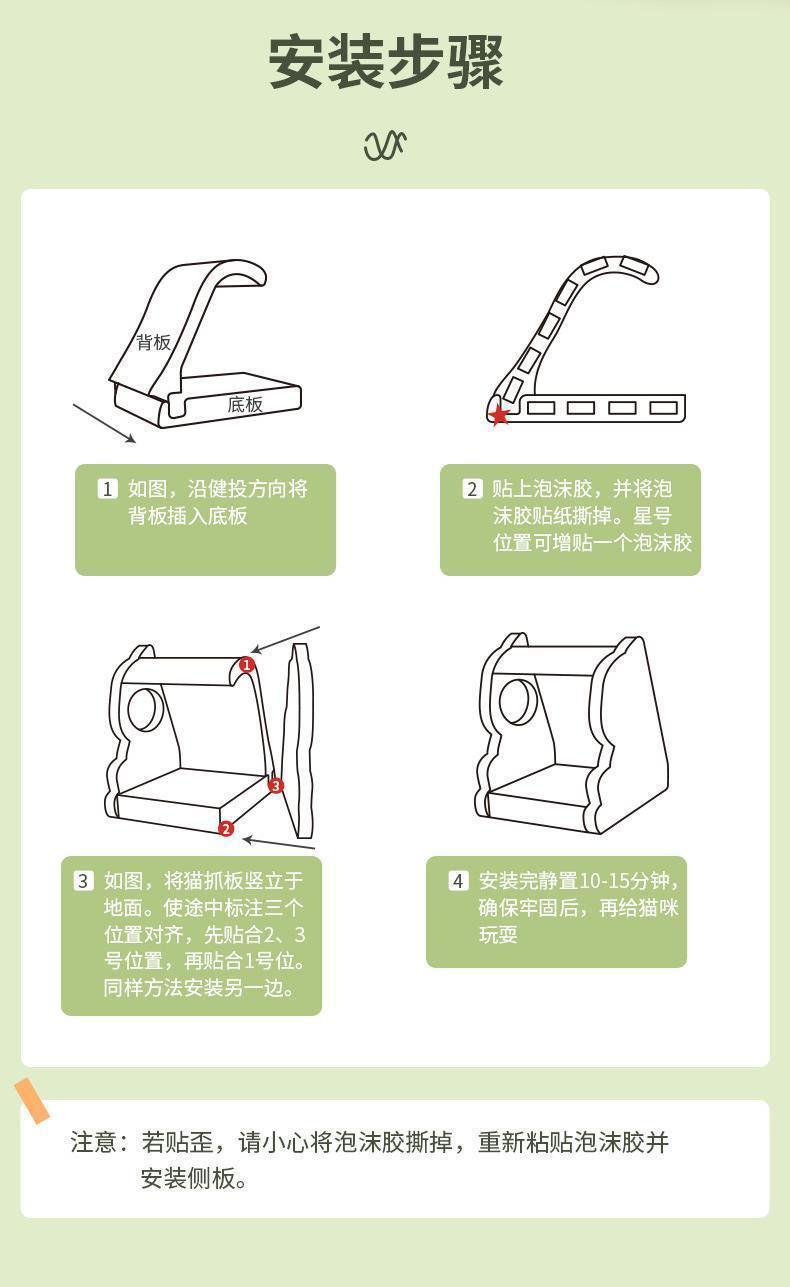 安装步骤

背板

底板

1 如图，沿健投方向将背板插入底板

2 贴上泡沫胶，并将泡沫胶贴纸撕掉。星号位置可增贴一个泡沫胶

1

3

2

3 如图，将猫抓板竖立于地面。使途中标注三个位置对齐，先贴合2、3号位置，再贴合1号位。同样方法安装另一边。

4 安装完静置10-15分钟，确保牢固后，再给猫咪玩耍

注意：若贴歪，请小心将泡沫胶撕掉，重新粘贴泡沫胶并安装侧板。