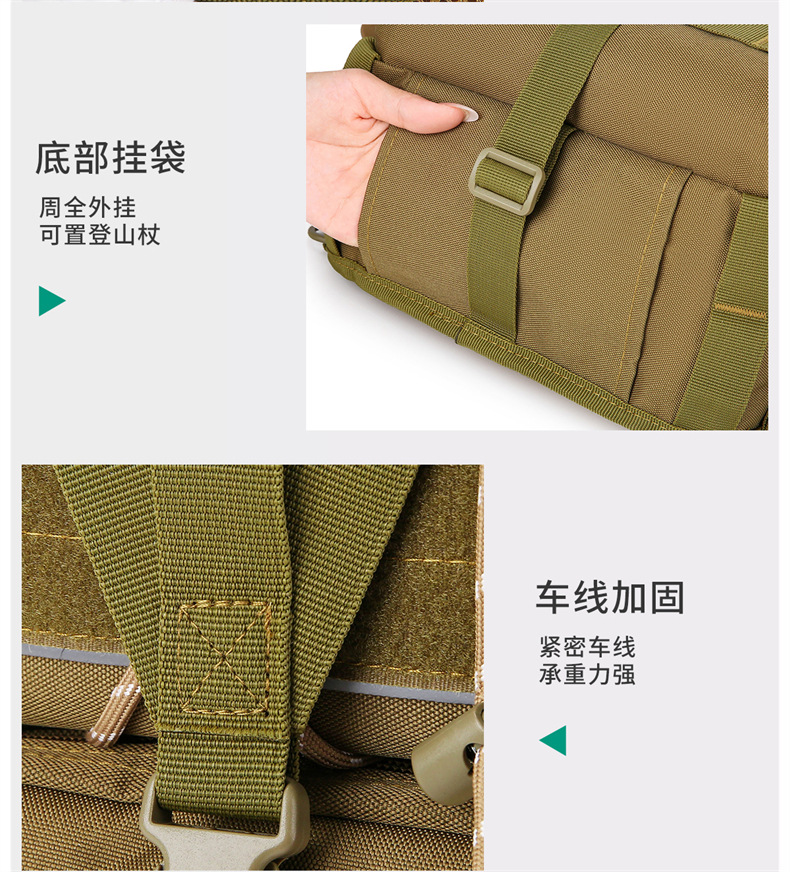 底部挂袋

周全外挂
可置登山杖

车线加固

紧密车线
承重力强