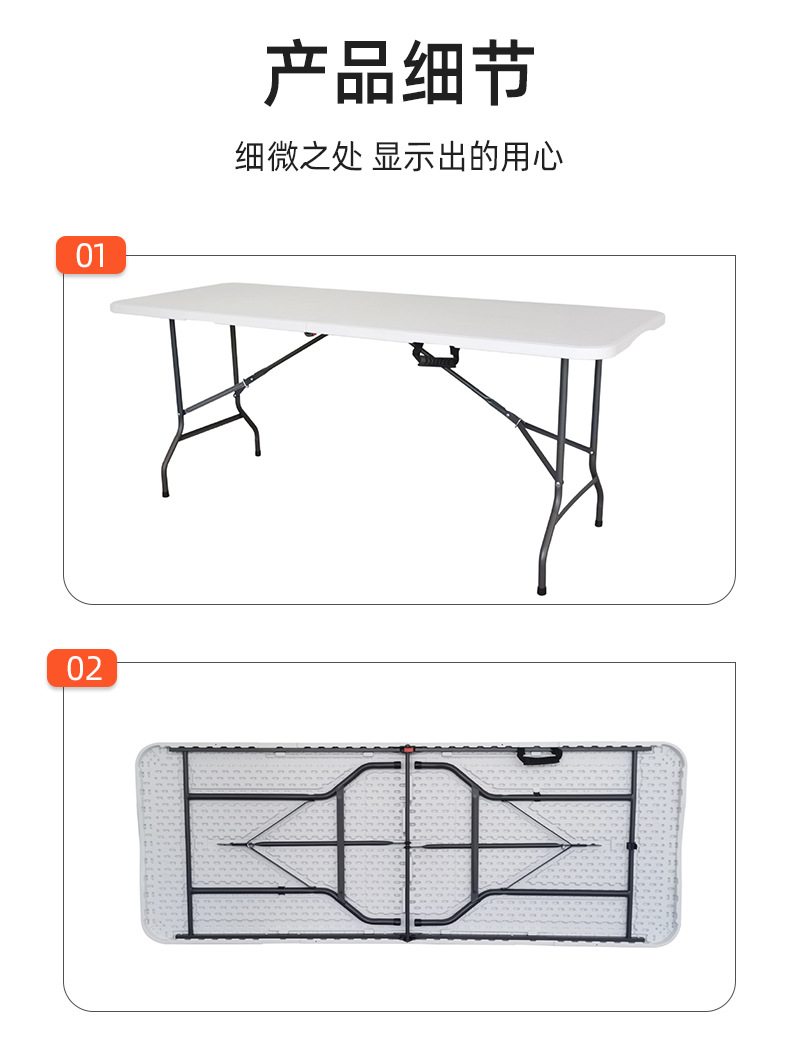 产品细节

细微之处 显示出的用心

01

02