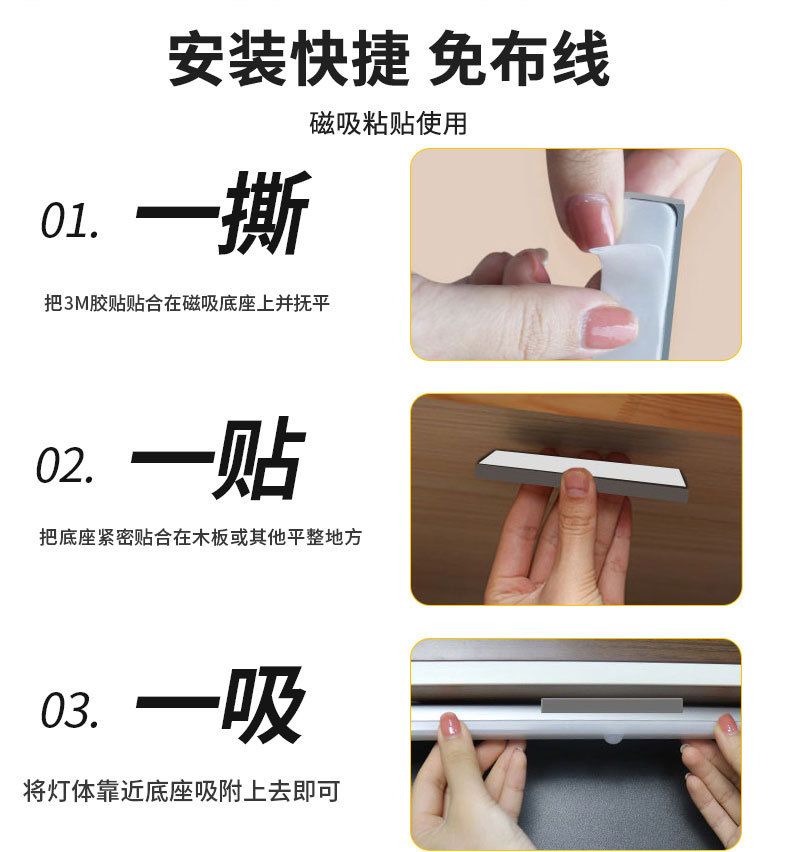 安装快捷 免布线

磁吸粘贴使用

01. 一撕

把3M胶贴贴合在磁吸底座上并抚平

02. 一贴

把底座紧密贴合在木板或其他平整地方

03. 一吸

将灯体靠近底座吸附上去即可