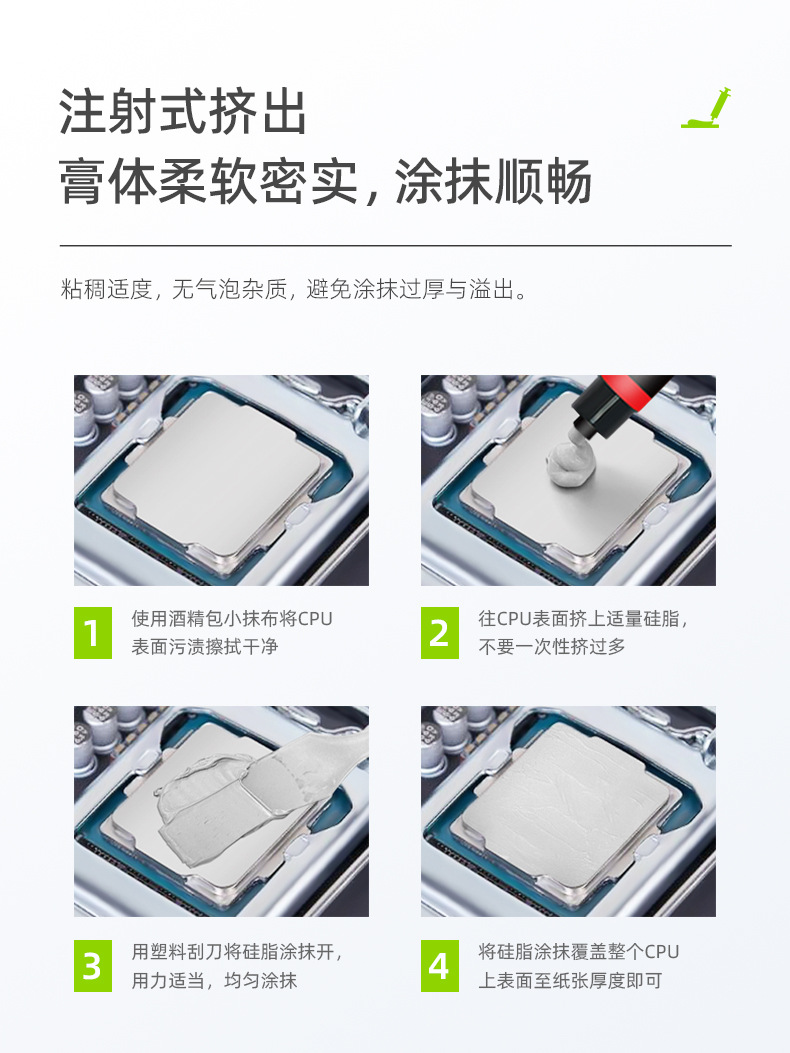 注射式挤出
膏体柔软密实，涂抹顺畅

粘稠适度，无气泡杂质，避免涂抹过厚与溢出。

1 使用酒精包小抹布将CPU表面污渍擦拭干净

2 往CPU表面挤上适量硅脂，不要一次性挤过多

3 用塑料刮刀将硅脂涂抹开，用力适当，均匀涂抹

4 将硅脂涂抹覆盖整个CPU上表面至纸张厚度即可