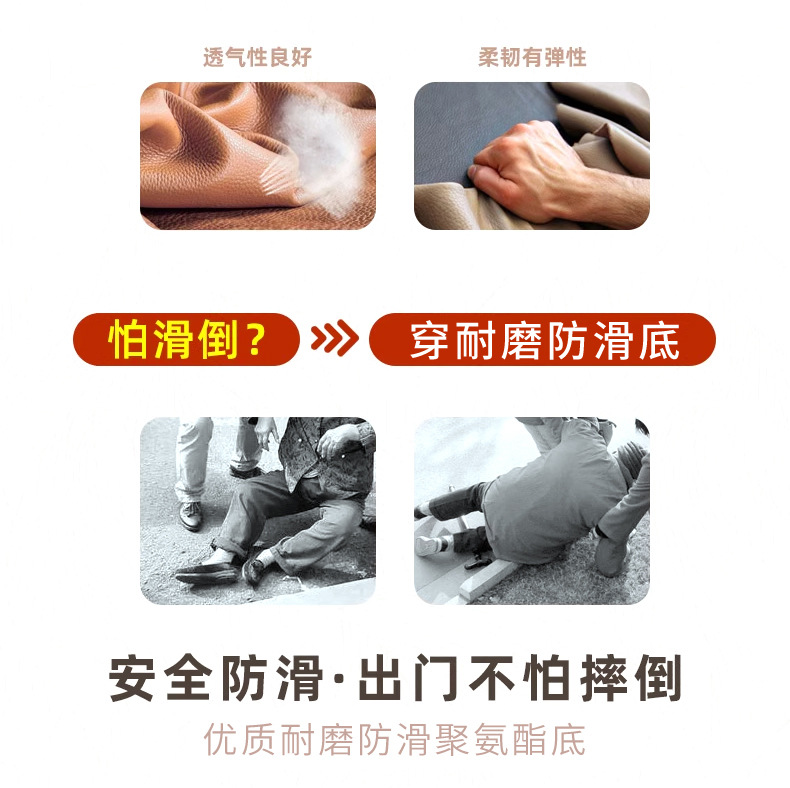 透气性良好

柔韧有弹性

怕滑倒？

穿耐磨防滑底

安全防滑·出门不怕摔倒

优质耐磨防滑聚氨酯底