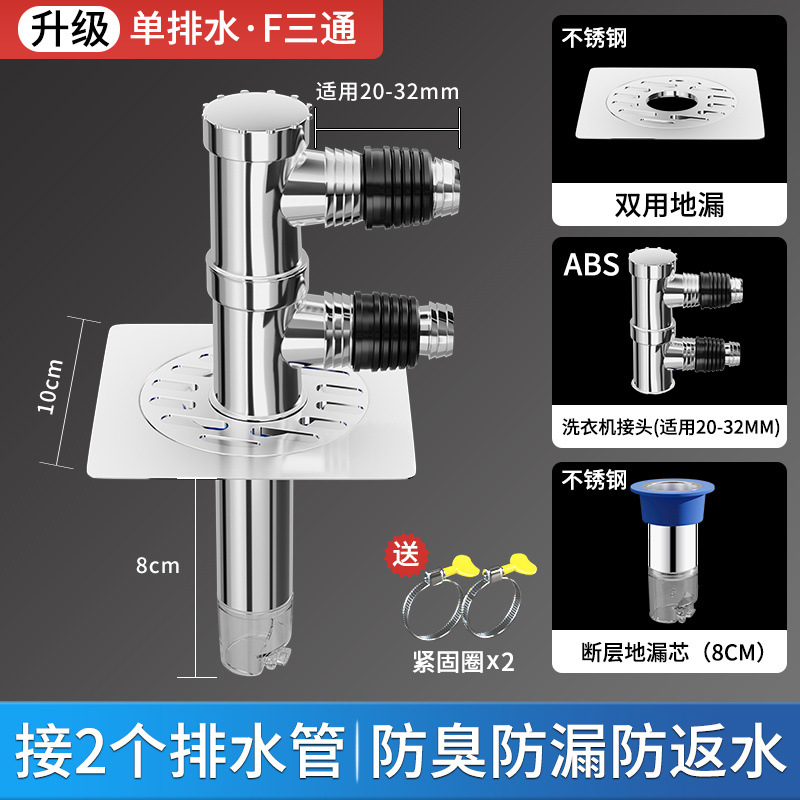 升级 单排水·F三通

适用20-32mm

10cm

8cm

送

紧固圈x2

不锈钢

双用地漏

ABS

洗衣机接头(适用20-32MM)

不锈钢

断层地漏芯（8CM）

接2个排水管 | 防臭防漏防返水