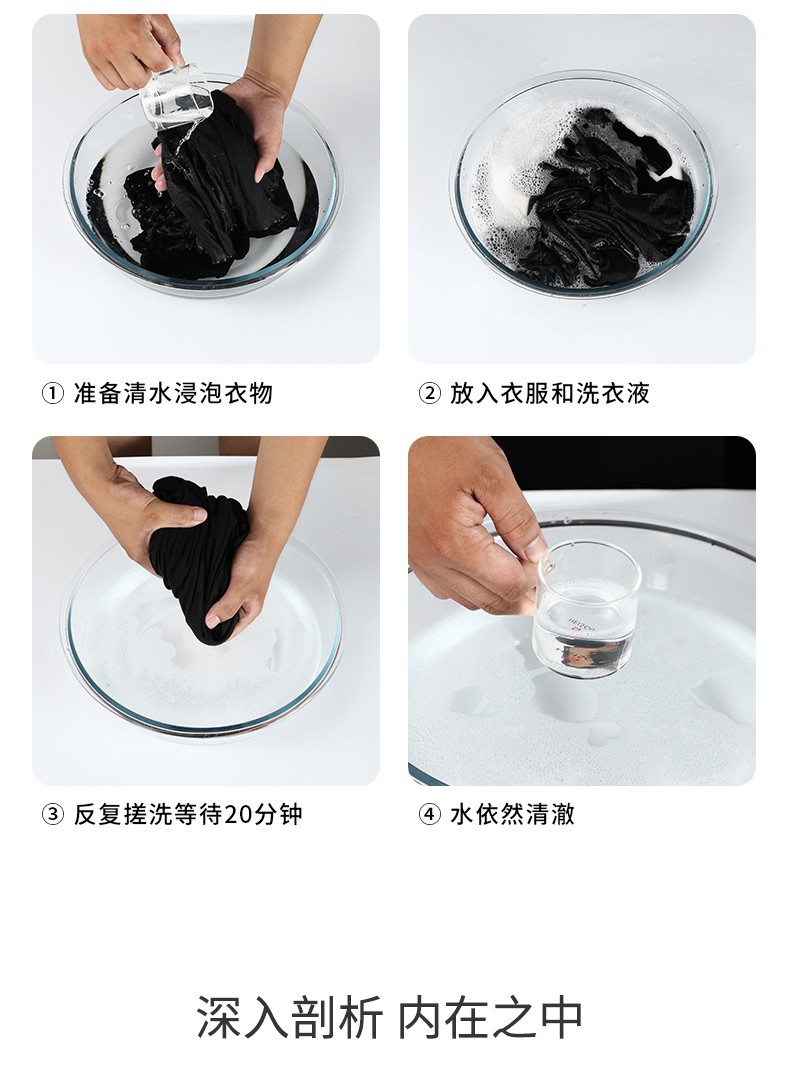 ① 准备清水浸泡衣物

② 放入衣服和洗衣液

③ 反复搓洗等待20分钟

④ 水依然清澈

深入剖析 内在之中