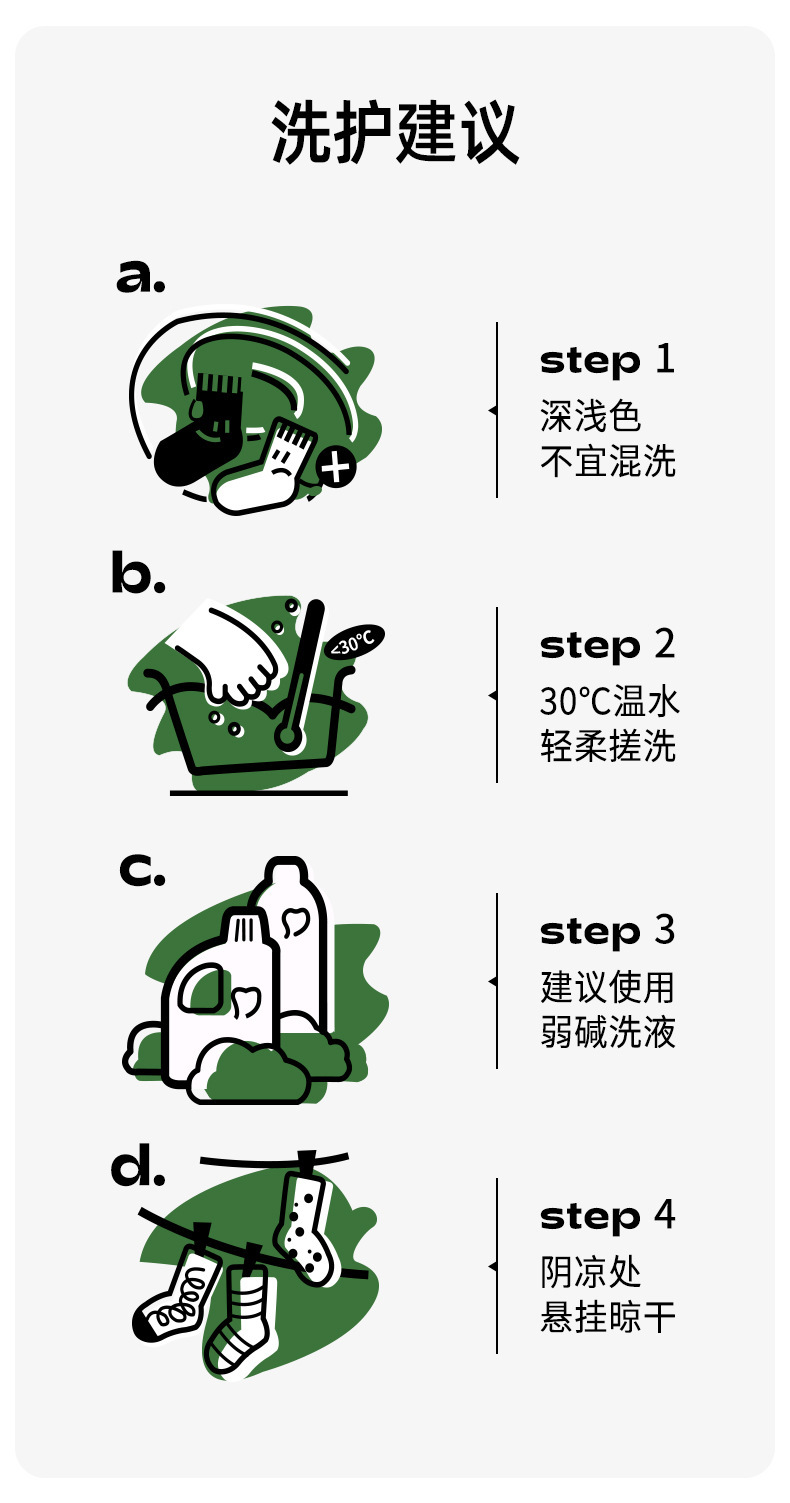 洗护建议

a.

step 1
深浅色
不宜混洗

b.

<30°C

step 2
30°C温水
轻柔搓洗

c.

step 3
建议使用
弱碱洗液

d.

step 4
阴凉处
悬挂晾干