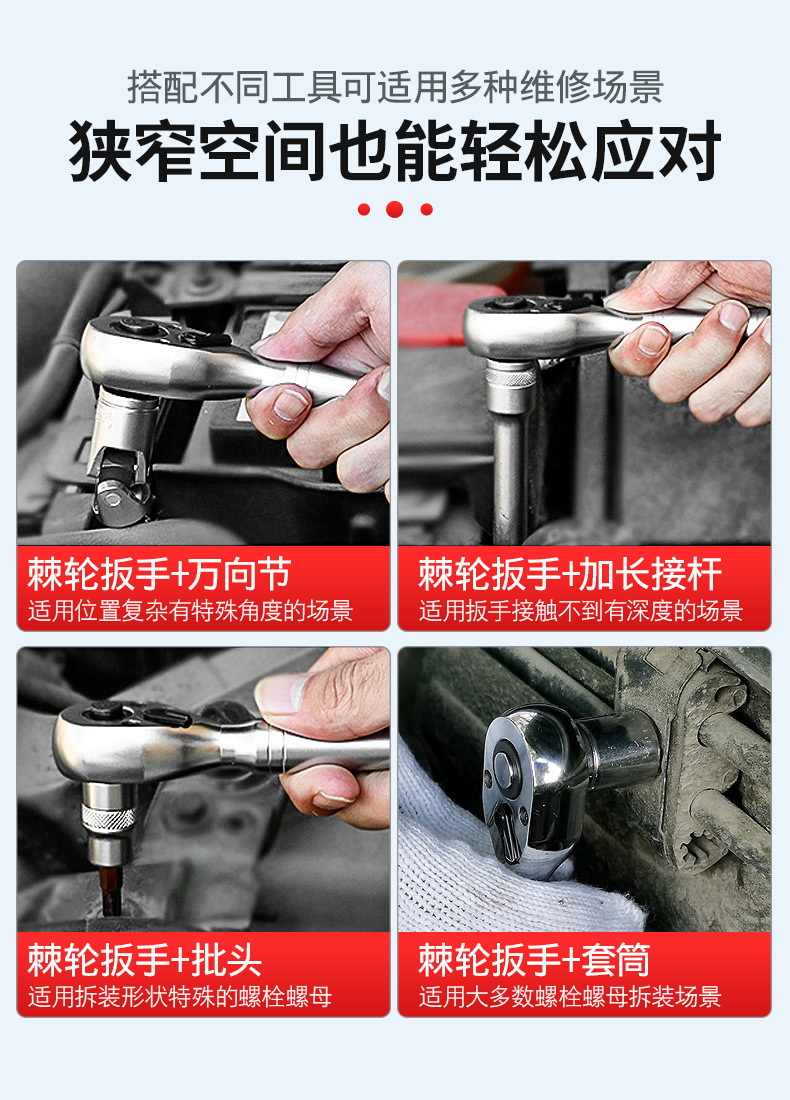 搭配不同工具可适用多种维修场景

狭窄空间也能轻松应对

棘轮扳手+万向节
适用位置复杂有特殊角度的场景

棘轮扳手+加长接杆
适用扳手接触不到有深度的场景

棘轮扳手+批头
适用拆装形状特殊的螺栓螺母

棘轮扳手+套筒
适用大多数螺栓螺母拆装场景