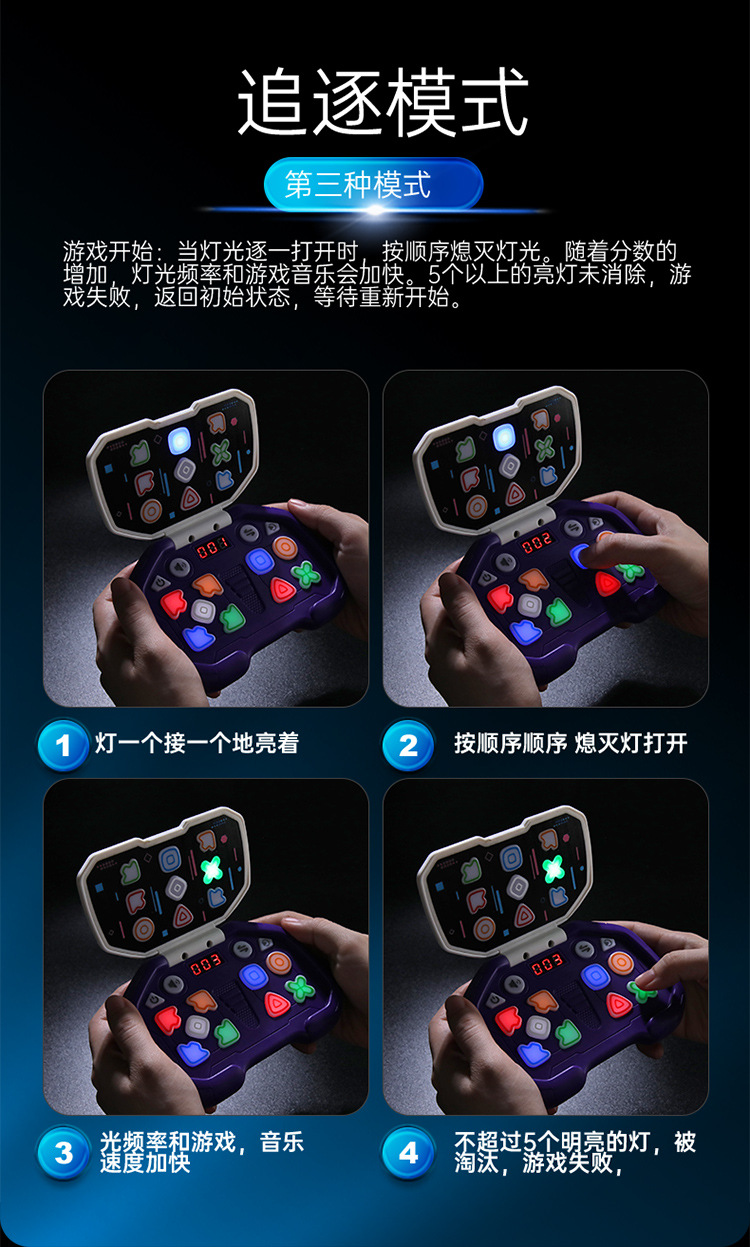 追逐模式

第三种模式

游戏开始：当灯光逐一打开时，按顺序熄灭灯光。随着分数的增加，灯光频率和游戏音乐会加快。5个以上的亮灯未消除，游戏失败，返回初始状态，等待重新开始。

001

002

1 灯一个接一个地亮着

2 按顺序顺序 熄灭灯打开

003

003

3 光频率和游戏，音乐速度加快

4 不超过5个明亮的灯，被淘汰，游戏失败，