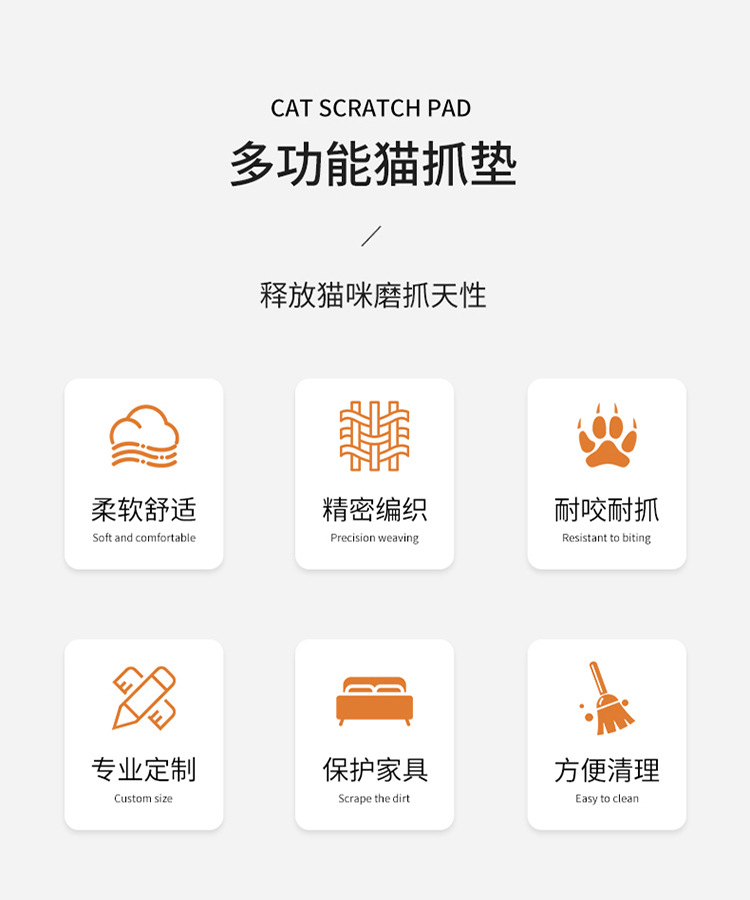 CAT SCRATCH PAD

多功能猫抓垫

/

释放猫咪磨抓天性

柔软舒适
Soft and comfortable

精密编织
Precision weaving

耐咬耐抓
Resistant to biting

专业定制
Custom size

保护家具
Scrape the dirt

方便清理
Easy to clean