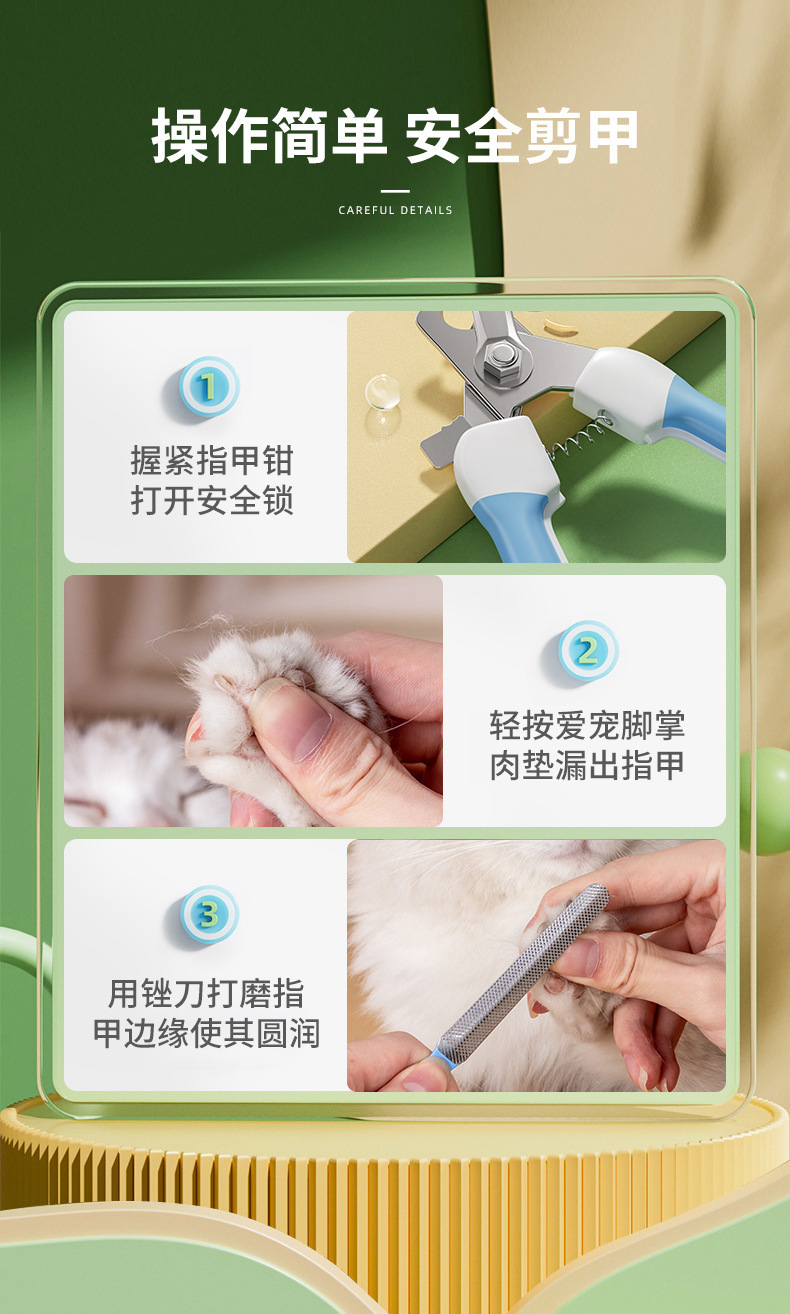 操作简单 安全剪甲

CAREFUL DETAILS

1

握紧指甲钳
打开安全锁

2

轻按爱宠脚掌
肉垫漏出指甲

3

用锉刀打磨指
甲边缘使其圆润