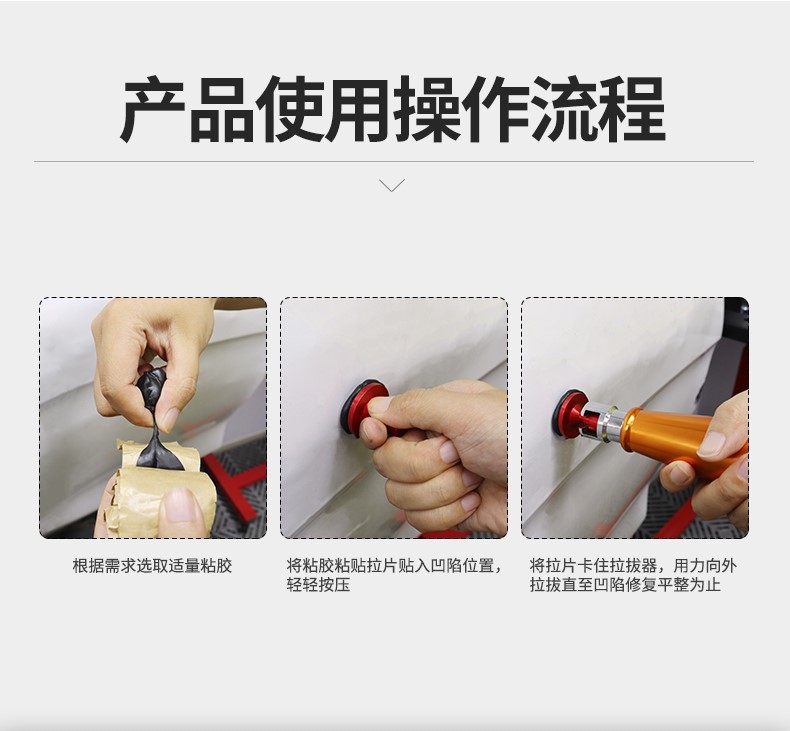 产品使用操作流程

根据需求选取适量粘胶

将粘胶粘贴拉片贴入凹陷位置，轻轻按压

将拉片卡住拉拔器，用力向外拉拔直至凹陷修复平整为止