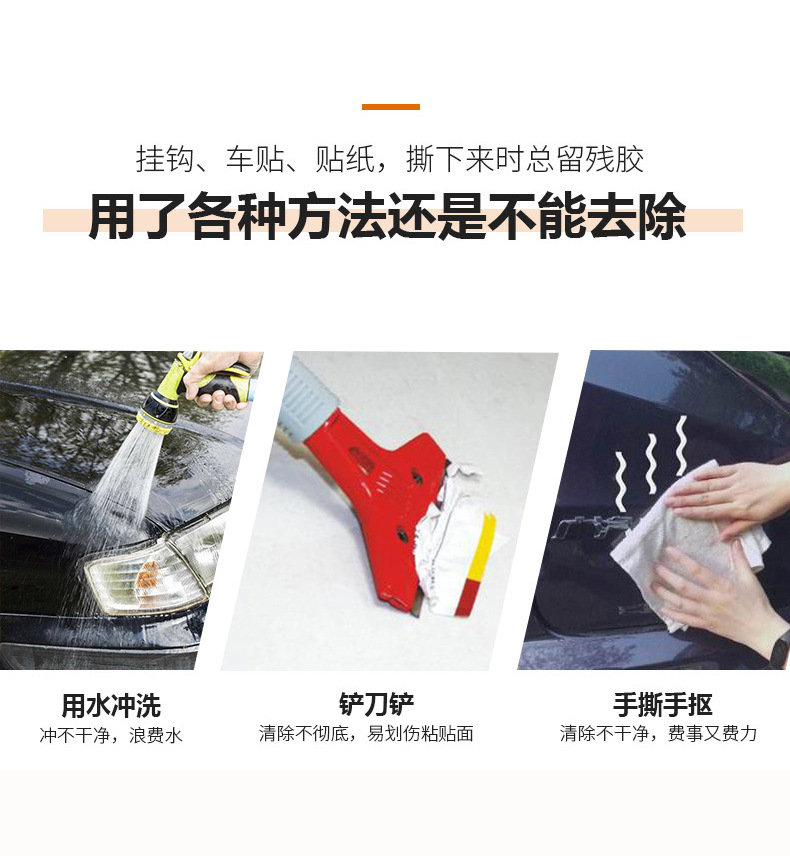 挂钩、车贴、贴纸，撕下来时总留残胶

用了各种方法还是不能去除

用水冲洗
冲不干净，浪费水

铲刀铲
清除不彻底，易划伤粘贴面

手撕手抠
清除不干净，费事又费力