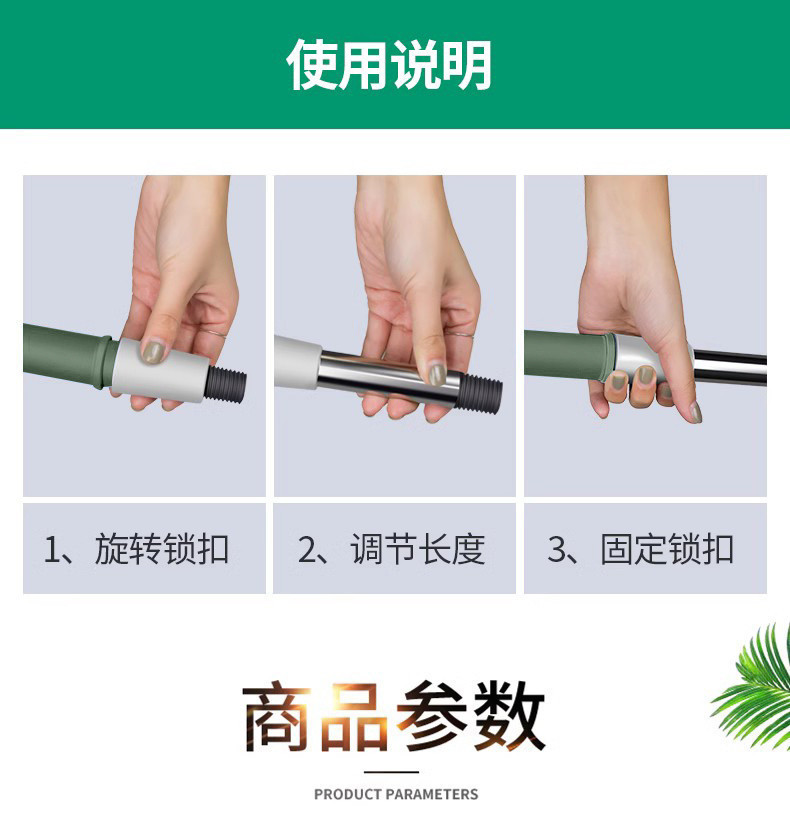 使用说明

1、旋转锁扣

2、调节长度

3、固定锁扣

商品参数

PRODUCT PARAMETERS