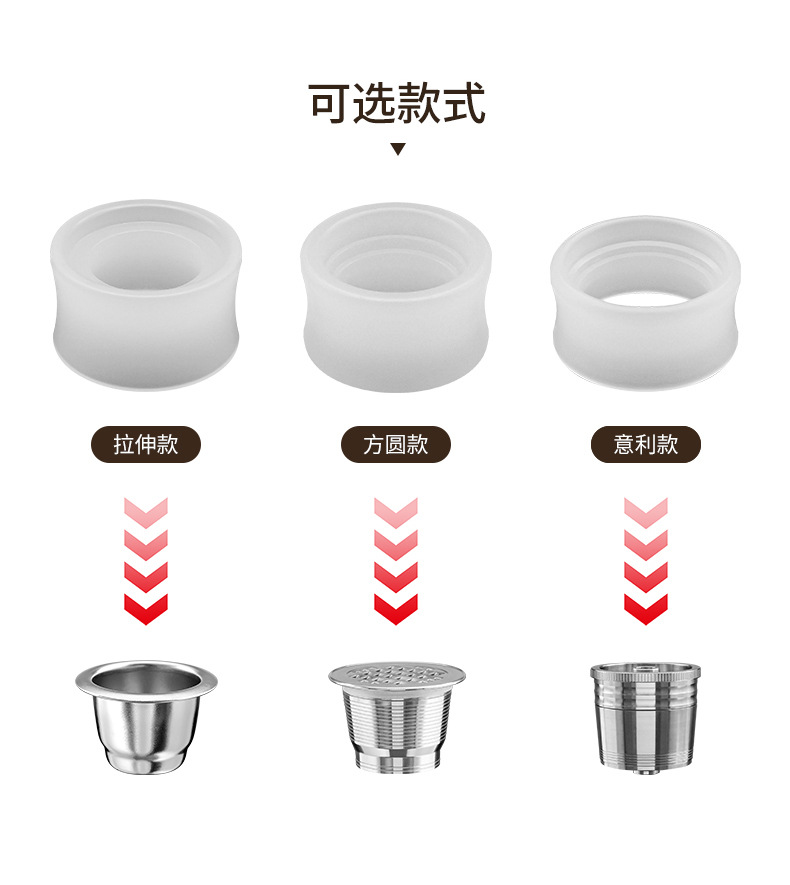 可选款式

拉伸款

方圆款

意利款