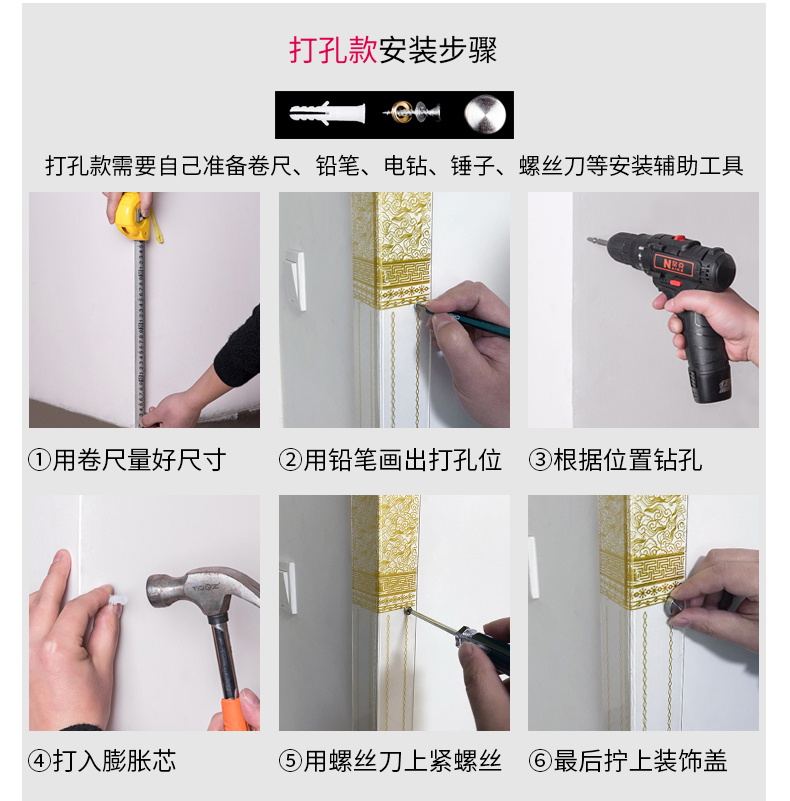 打孔款安装步骤

打孔款需要自己准备卷尺、铅笔、电钻、锤子、螺丝刀等安装辅助工具

①用卷尺量好尺寸

②用铅笔画出打孔位

③根据位置钻孔

④打入膨胀芯

⑤用螺丝刀上紧螺丝

⑥最后拧上装饰盖