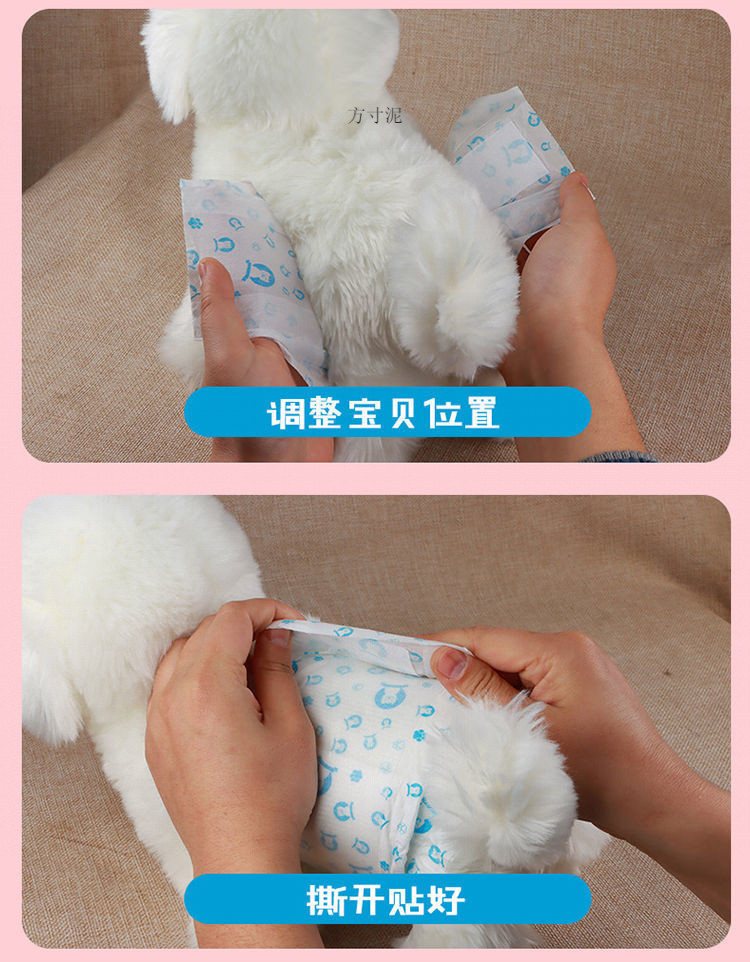 方寸泥

调整宝贝位置

撕开贴好