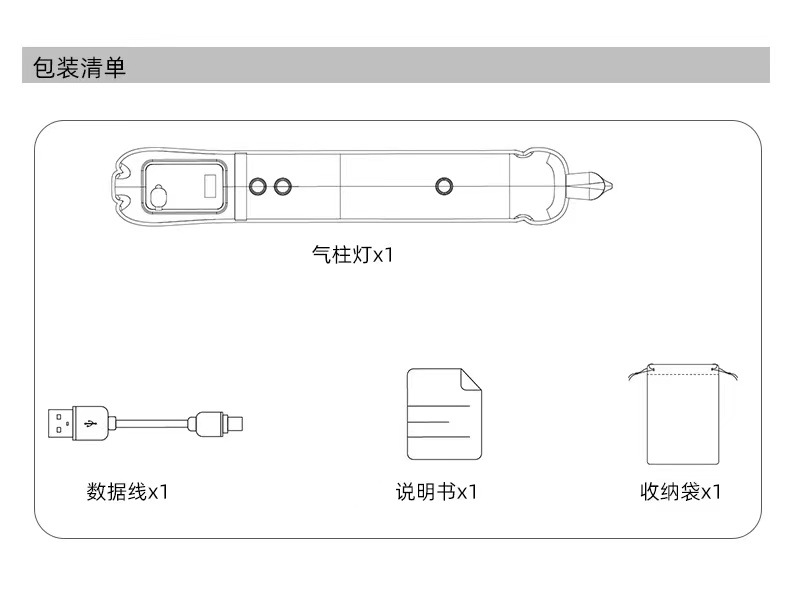 包装清单

气柱灯x1

数据线x1

说明书x1

收纳袋x1