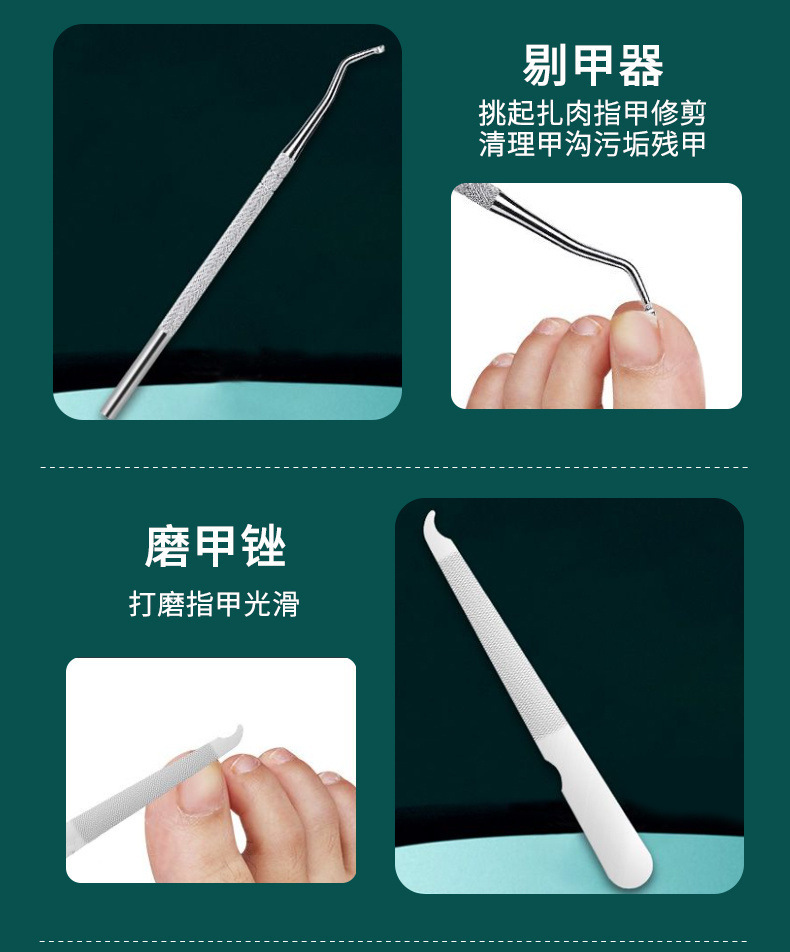 剔甲器
挑起扎肉指甲修剪
清理甲沟污垢残甲

磨甲锉
打磨指甲光滑