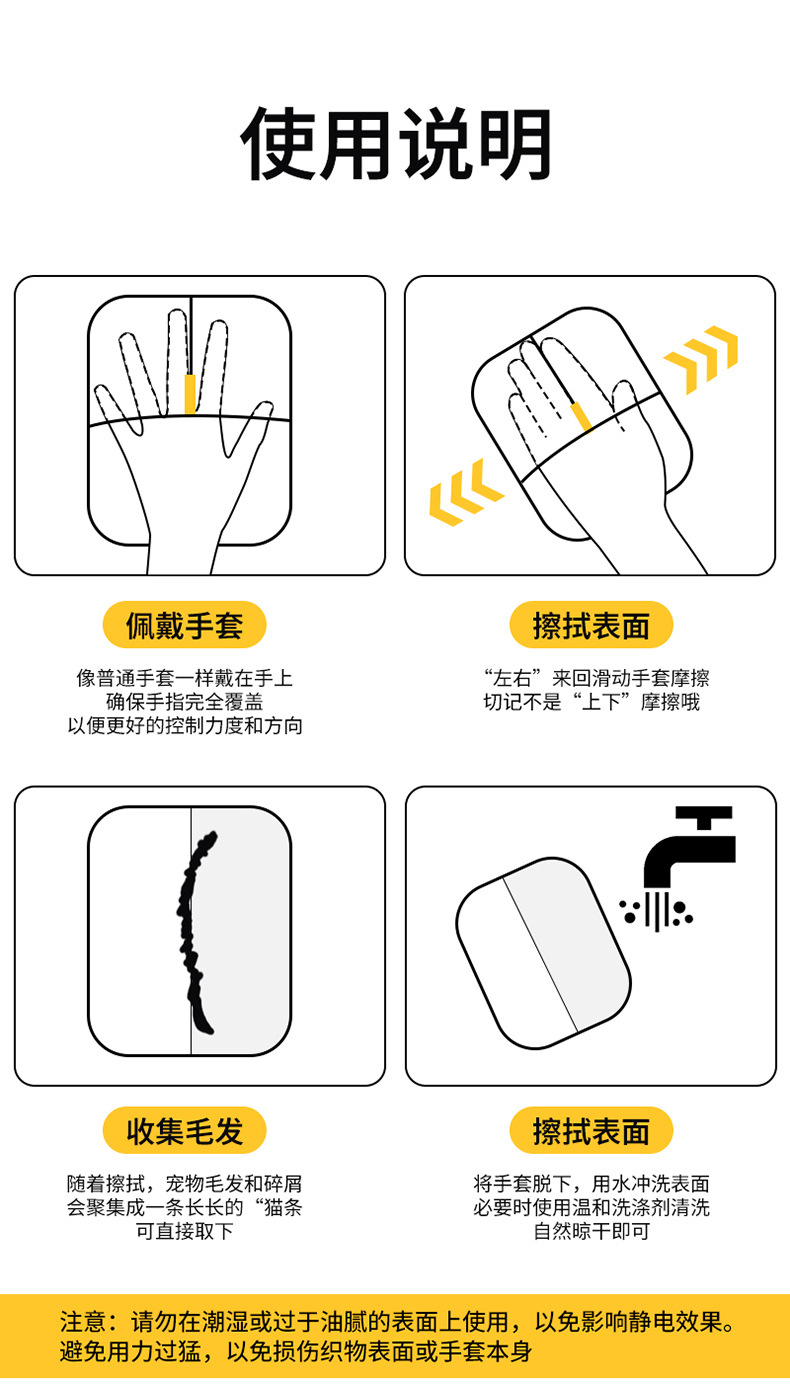 使用说明

佩戴手套

像普通手套一样戴在手上
确保手指完全覆盖
以便更好的控制力度和方向

擦拭表面

“左右”来回滑动手套摩擦
切记不是“上下”摩擦哦

收集毛发

随着擦拭，宠物毛发和碎屑
会聚集成一条长长的“猫条
可直接取下

擦拭表面

将手套脱下，用水冲洗表面
必要时使用温和洗涤剂清洗
自然晾干即可

注意：请勿在潮湿或过于油腻的表面上使用，以免影响静电效果。
避免用力过猛，以免损伤织物表面或手套本身