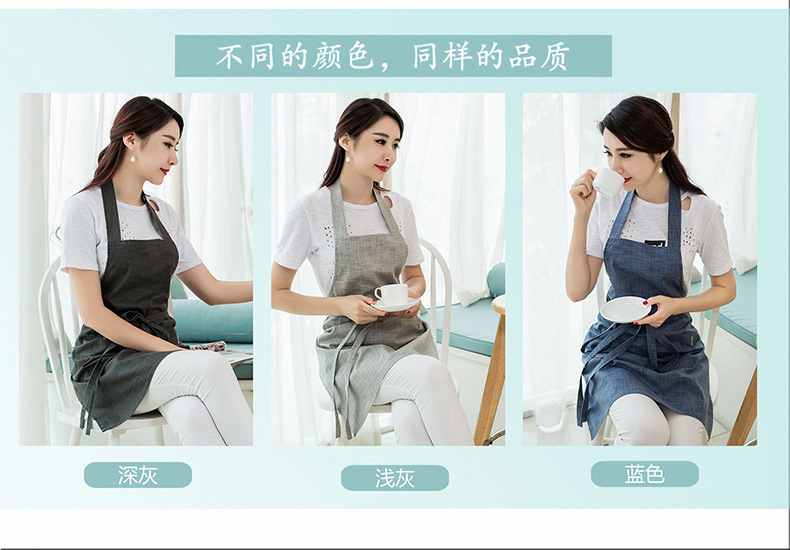 不同的颜色，同样的品质

深灰

浅灰

蓝色