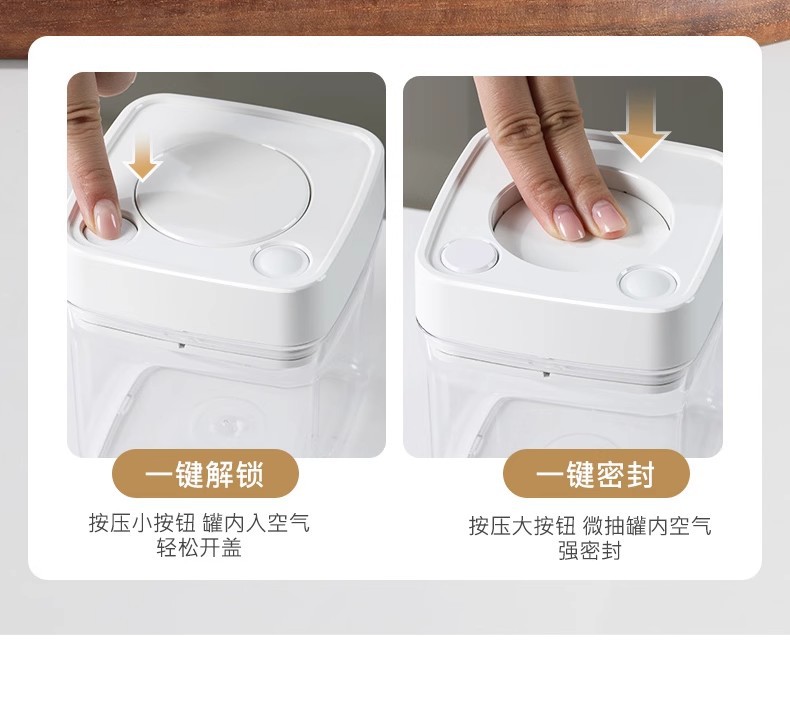 一键解锁

按压小按钮 罐内入空气
轻松开盖

一键密封

按压大按钮 微抽罐内空气
强密封