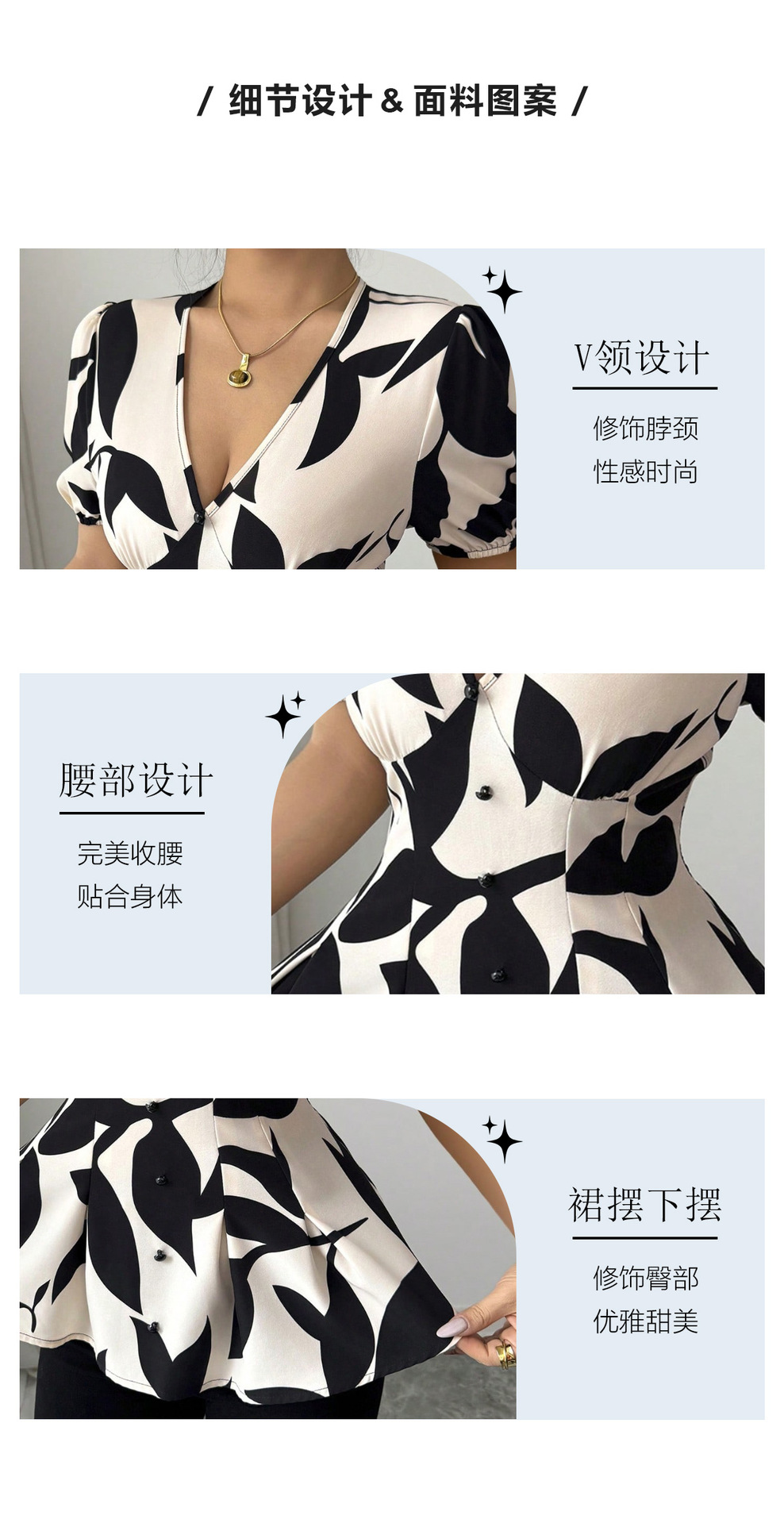 / 细节设计 & 面料图案 /

V领设计

修饰脖颈
性感时尚

腰部设计

完美收腰
贴合身体

裙摆下摆

修饰臀部
优雅甜美