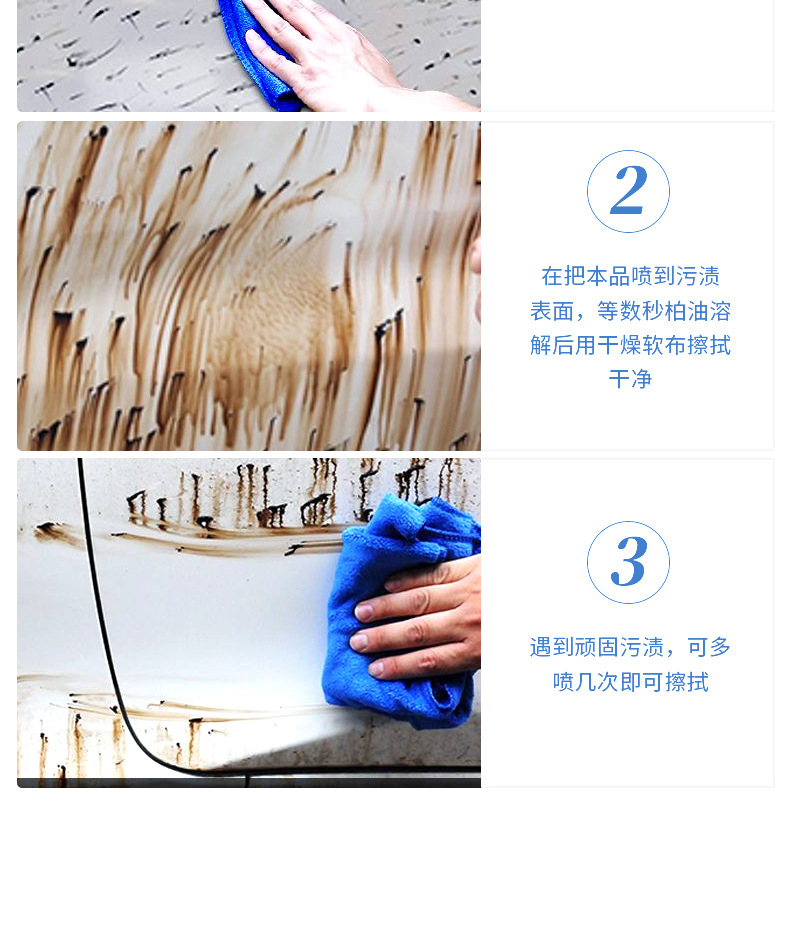 2

在把本品喷到污渍表面，等数秒柏油溶解后用干燥软布擦拭干净

3

遇到顽固污渍，可多喷几次即可擦拭