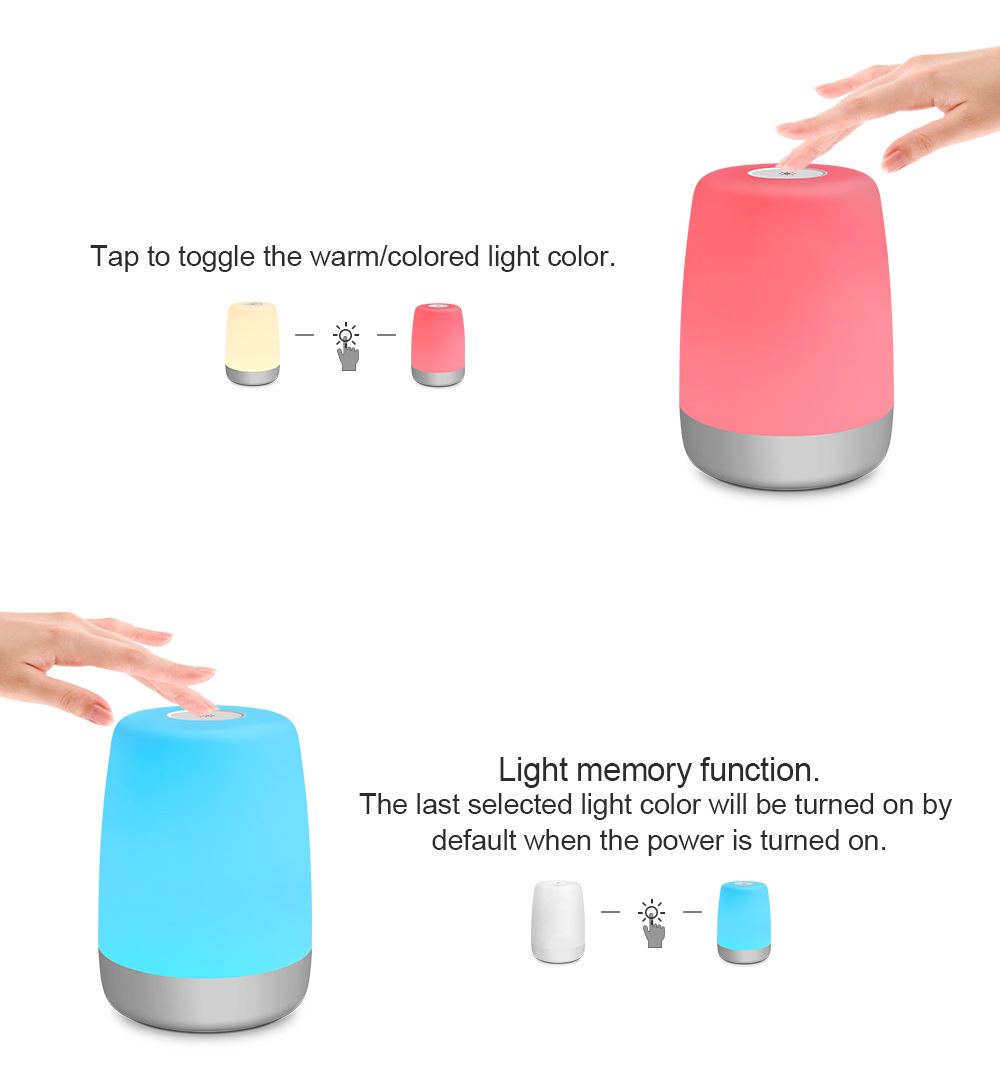 Tap to toggle the warm/colored light color.

Light memory function.
The last selected light color will be turned on by default when the power is turned on.