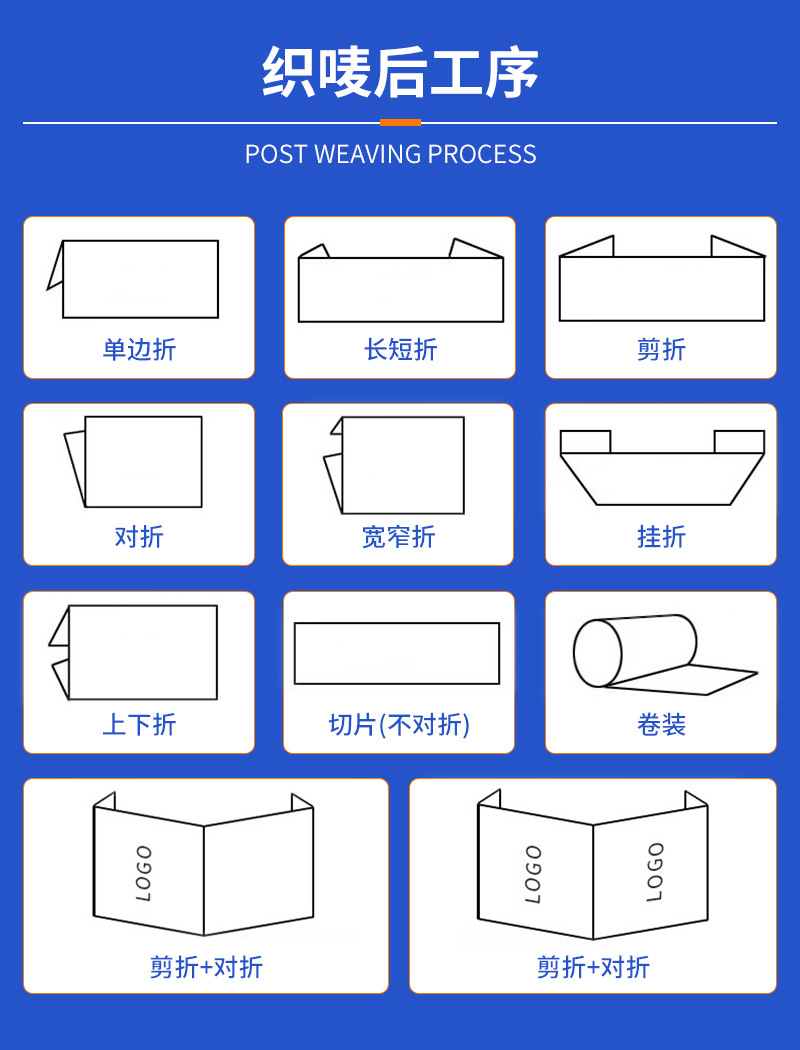 织唛后工序

POST WEAVING PROCESS

单边折

长短折

剪折

对折

宽窄折

挂折

上下折

切片(不对折)

卷装

LOGO

剪折+对折

LOGO LOGO

剪折+对折