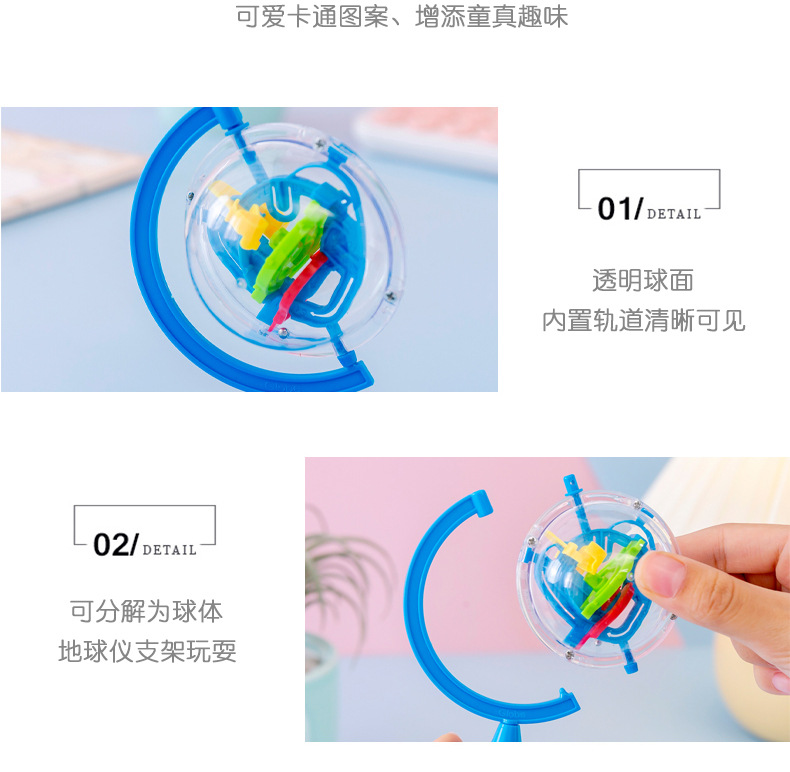 可爱卡通图案、增添童真趣味

01/ DETAIL

透明球面
内置轨道清晰可见

02/ DETAIL

可分解为球体
地球仪支架玩耍