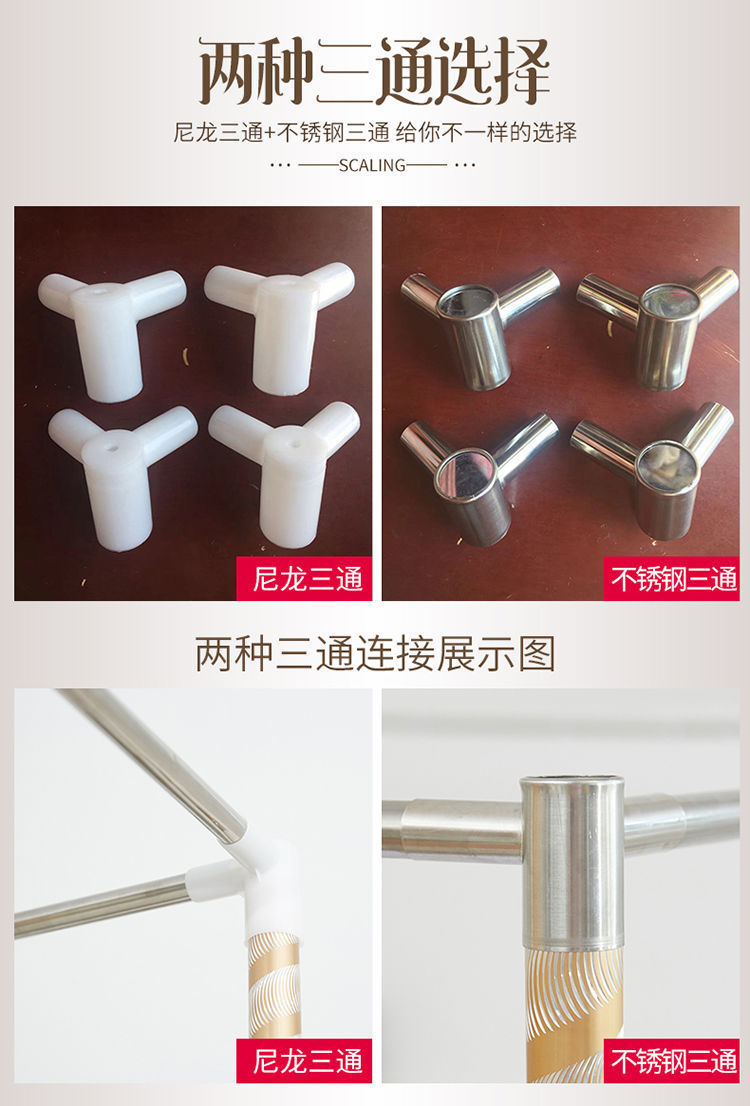 两种三通选择

尼龙三通+不锈钢三通 给你不一样的选择

··· ——SCALING—— ···

尼龙三通

不锈钢三通

两种三通连接展示图

尼龙三通

不锈钢三通