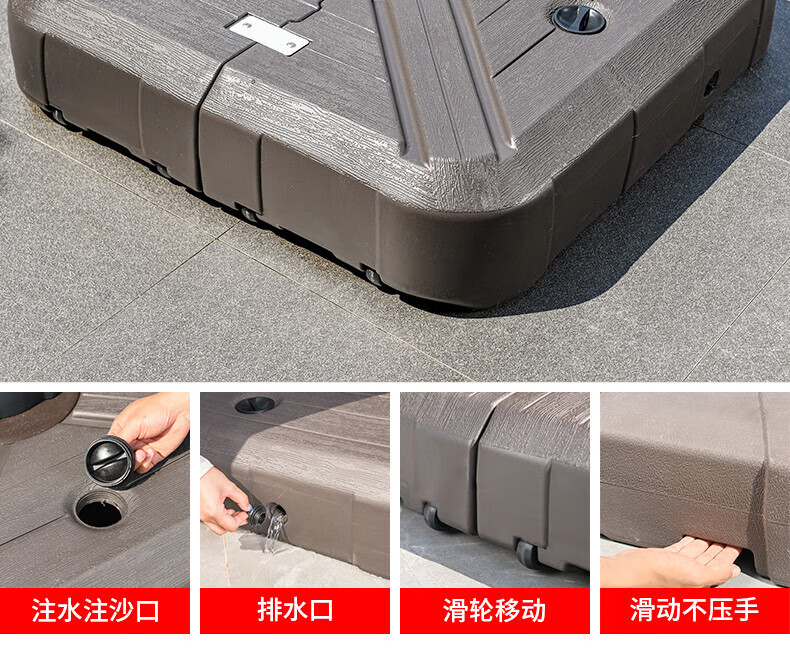 注水注沙口

排水口

滑轮移动

滑动不压手