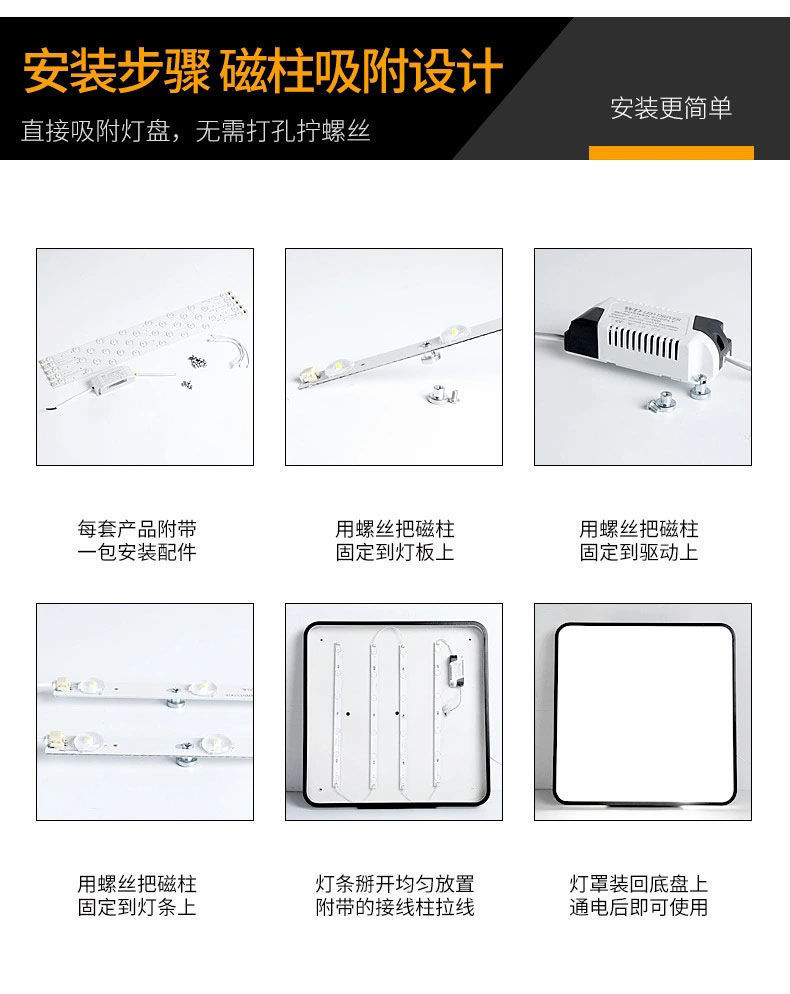 安装步骤 磁柱吸附设计

直接吸附灯盘，无需打孔拧螺丝

安装更简单

每套产品附带
一包安装配件

用螺丝把磁柱
固定到灯板上

用螺丝把磁柱
固定到驱动上

用螺丝把磁柱
固定到灯条上

灯条掰开均匀放置
附带的接线柱拉线

灯罩装回底盘上
通电后即可使用