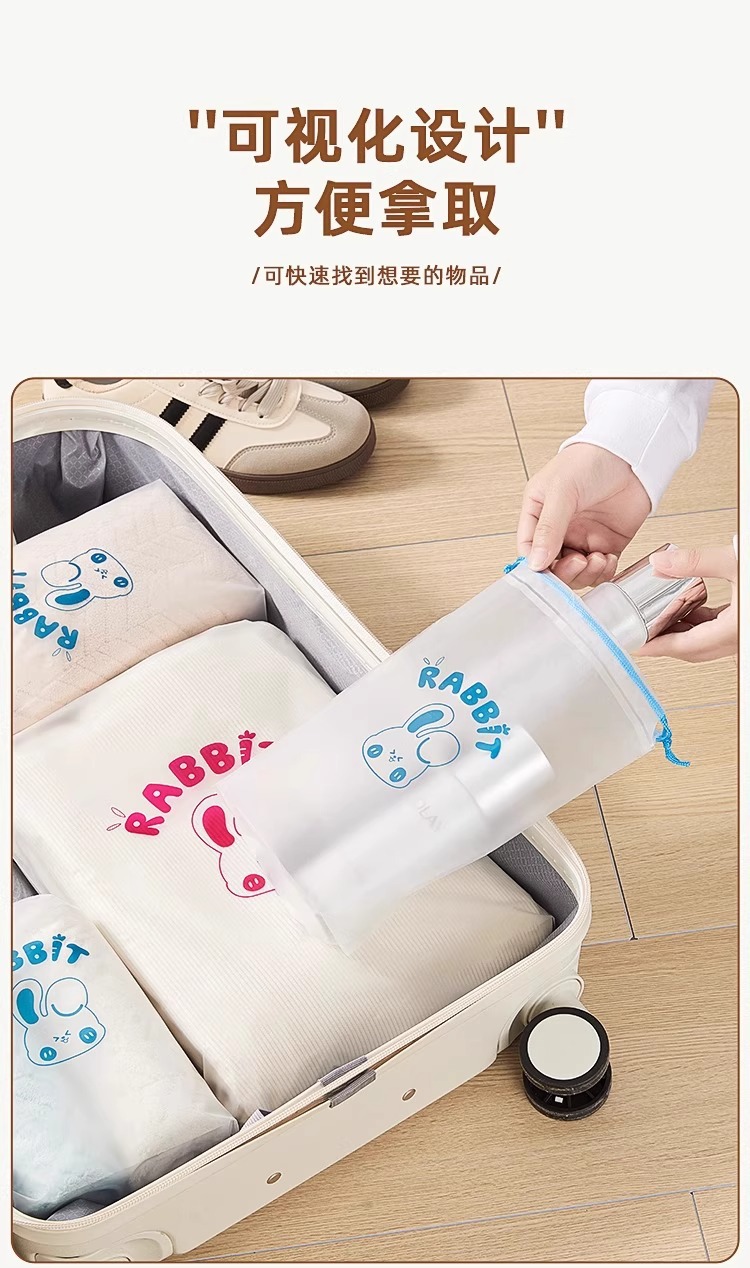 "可视化设计"
方便拿取

/可快速找到想要的物品/

RABBIT

RABBIT

RABBIT

BBIT