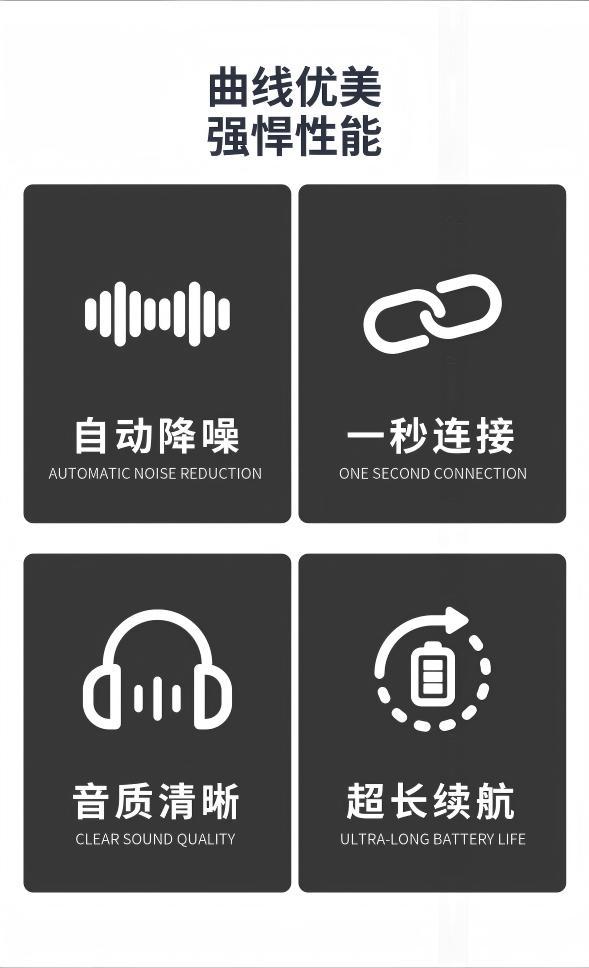 曲线优美
强悍性能

自动降噪
AUTOMATIC NOISE REDUCTION

一秒连接
ONE SECOND CONNECTION

音质清晰
CLEAR SOUND QUALITY

超长续航
ULTRA-LONG BATTERY LIFE