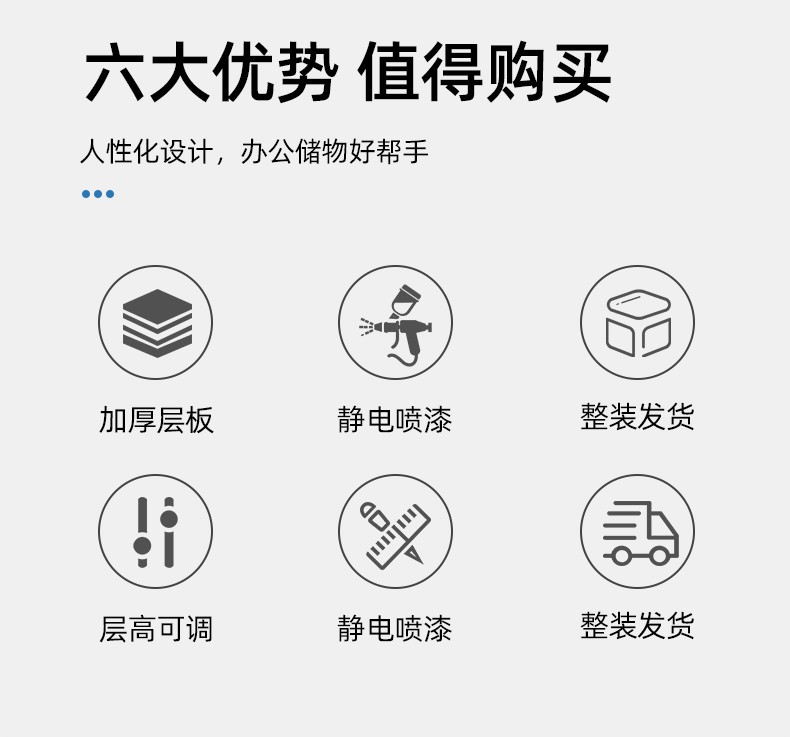 六大优势 值得购买

人性化设计，办公储物好帮手

加厚层板

静电喷漆

整装发货

层高可调

静电喷漆

整装发货