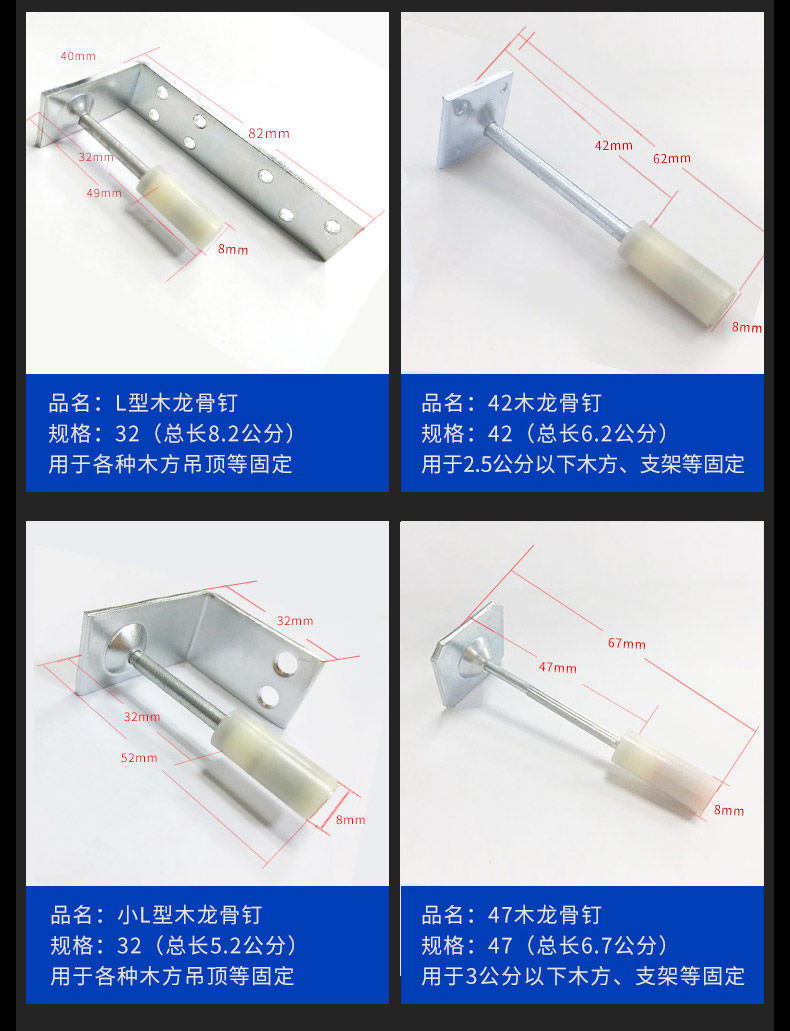 40mm
82mm
32mm
49mm
8mm

品名：L型木龙骨钉
规格：32（总长8.2公分）
用于各种木方吊顶等固定

42mm
62mm
8mm

品名：42木龙骨钉
规格：42（总长6.2公分）
用于2.5公分以下木方、支架等固定

32mm
32mm
52mm
8mm

品名：小L型木龙骨钉
规格：32（总长5.2公分）
用于各种木方吊顶等固定

67mm
47mm
8mm

品名：47木龙骨钉
规格：47（总长6.7公分）
用于3公分以下木方、支架等固定