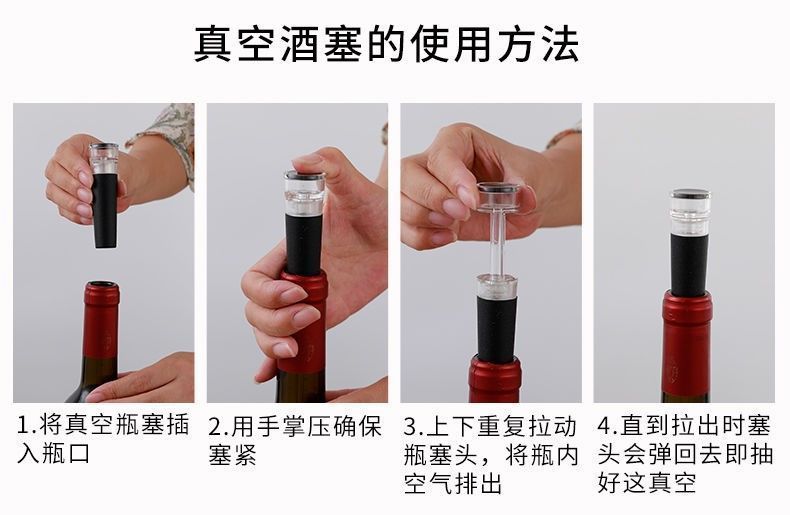 真空酒塞的使用方法

1.将真空瓶塞插入瓶口

2.用手掌压确保塞紧

3.上下重复拉动瓶塞头，将瓶内空气排出

4.直到拉出时塞头会弹回去即抽好这真空