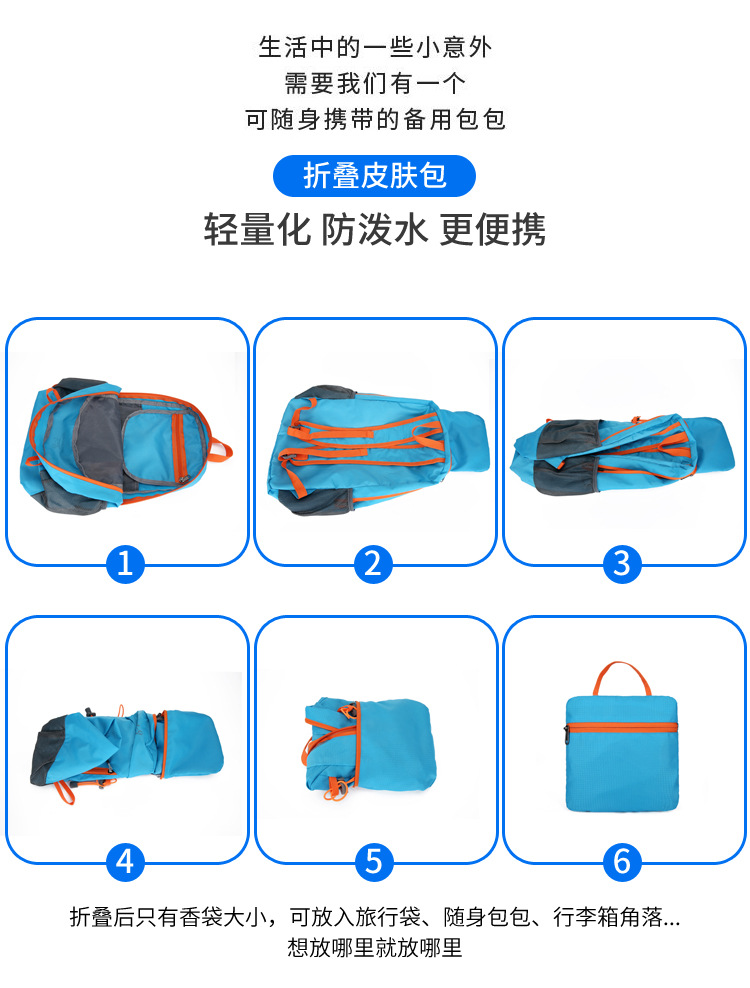 生活中的一些小意外
需要我们有一个
可随身携带的备用包包

折叠皮肤包

轻量化 防泼水 更便携

1

2

3

4

5

6

折叠后只有香袋大小，可放入旅行袋、随身包包、行李箱角落...
想放哪里就放哪里