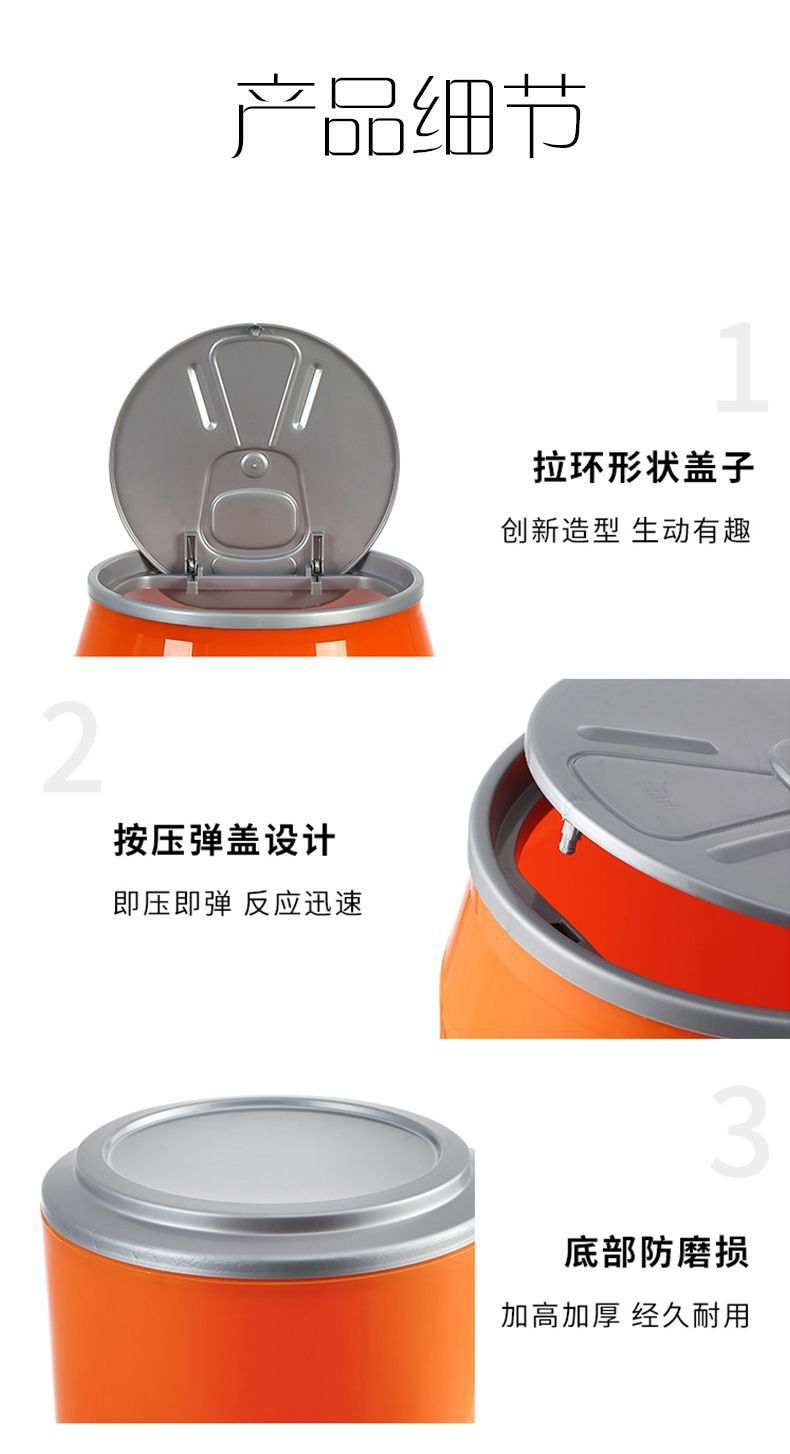 产品细节

1

拉环形状盖子

创新造型 生动有趣

2

按压弹盖设计

即压即弹 反应迅速

3

底部防磨损

加高加厚 经久耐用