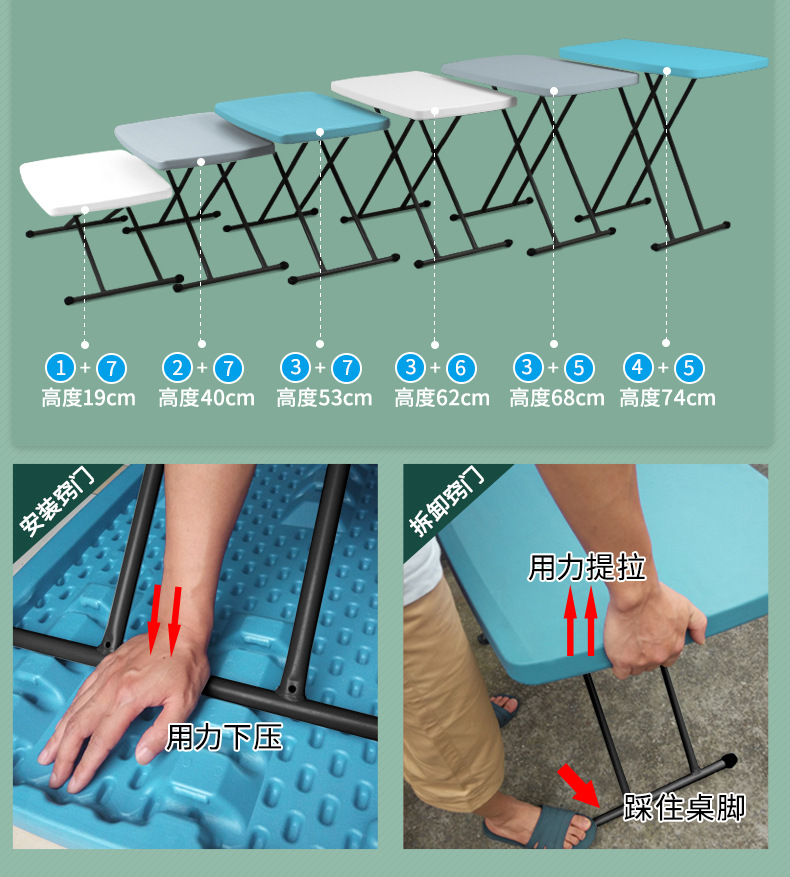 1 + 7
高度19cm

2 + 7
高度40cm

3 + 7
高度53cm

3 + 6
高度62cm

3 + 5
高度68cm

4 + 5
高度74cm

安装窍门

用力下压

拆卸窍门

用力提拉

踩住桌脚