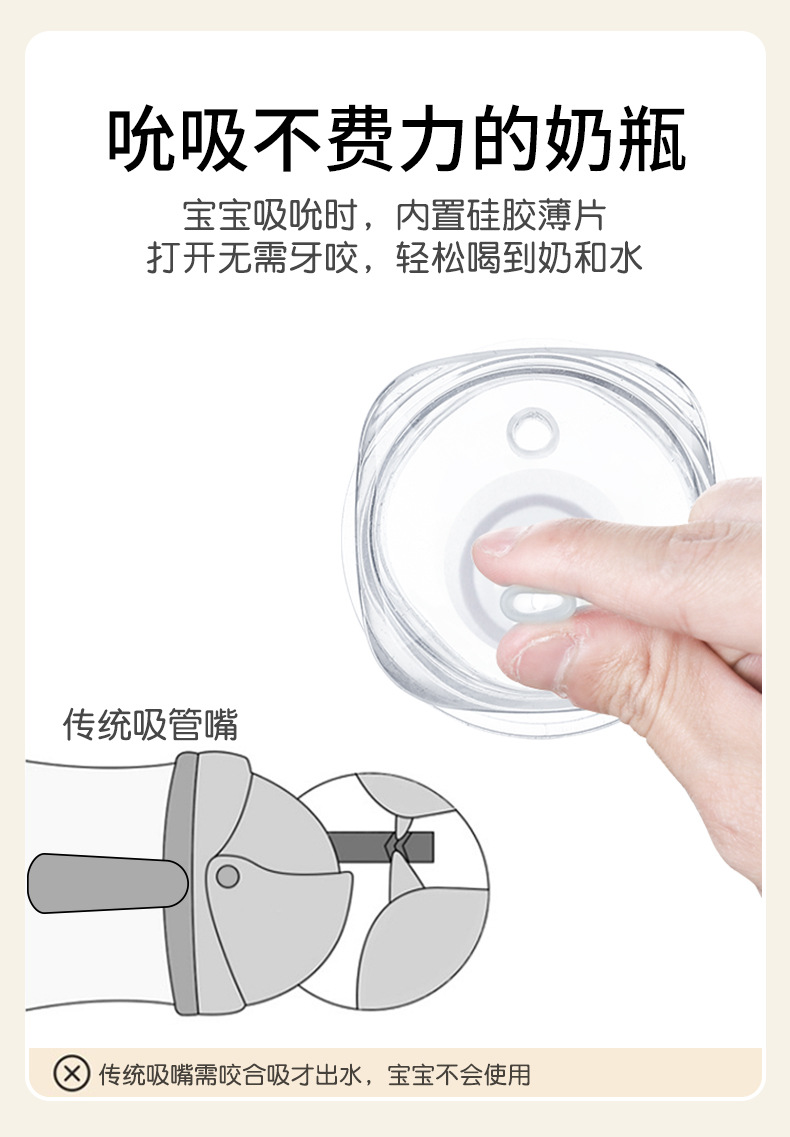 吮吸不费力的奶瓶

宝宝吸吮时，内置硅胶薄片
打开无需牙咬，轻松喝到奶和水

传统吸管嘴

传统吸嘴需咬合吸才出水，宝宝不会使用